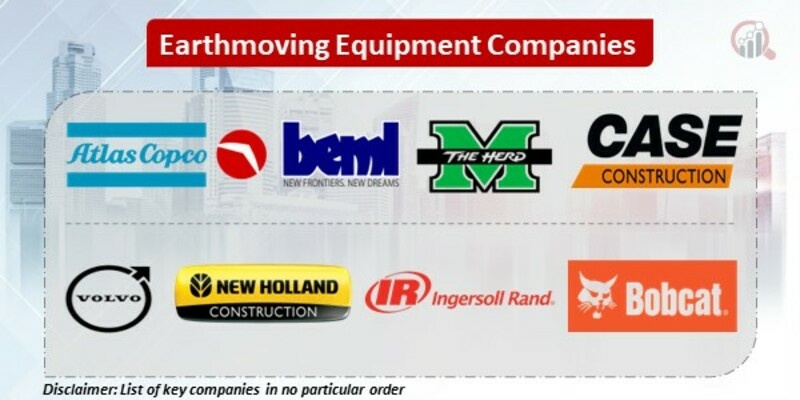 Earthmoving Equipment Companies

Atlas Copco

beml
NEW FRONTIERS. NEW DREAMS

THE HERD
M

CASE
CONSTRUCTION

VOLVO

NEW HOLLAND
CONSTRUCTION

IR Ingersoll Rand.

Bobcat.

Disclaimer: List of key companies in no particular order