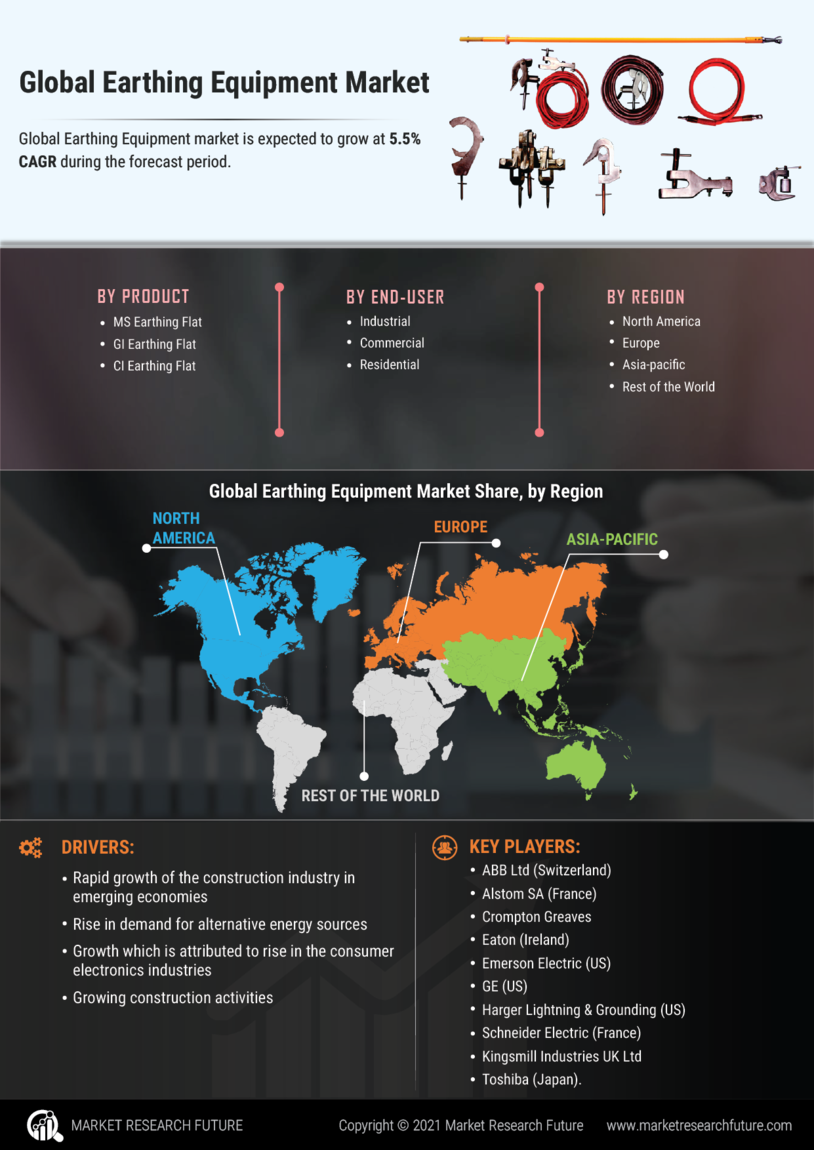 Global Earthing Equipment Market

Global Earthing Equipment market is expected to grow at 5.5% CAGR during the forecast period.

BY PRODUCT
- MS Earthing Flat
- GI Earthing Flat
- CI Earthing Flat

BY END-USER
- Industrial
- Commercial
- Residential

BY REGION
- North America
- Europe
- Asia-pacific
- Rest of the World

Global Earthing Equipment Market Share, by Region

NORTH AMERICA

EUROPE

ASIA-PACIFIC

REST OF THE WORLD

DRIVERS:
- Rapid growth of the construction industry in emerging economies
- Rise in demand for alternative energy sources
- Growth which is attributed to rise in the consumer electronics industries
- Growing construction activities

KEY PLAYERS:
- ABB Ltd (Switzerland)
- Alstom SA (France)
- Crompton Greaves
- Eaton (Ireland)
- Emerson Electric (US)
- GE (US)
- Harger Lightning & Grounding (US)
- Schneider Electric (France)
- Kingsmill Industries UK Ltd
- Toshiba (Japan).

MARKET RESEARCH FUTURE

Copyright © 2021 Market Research Future

www.marketresearchfuture.com