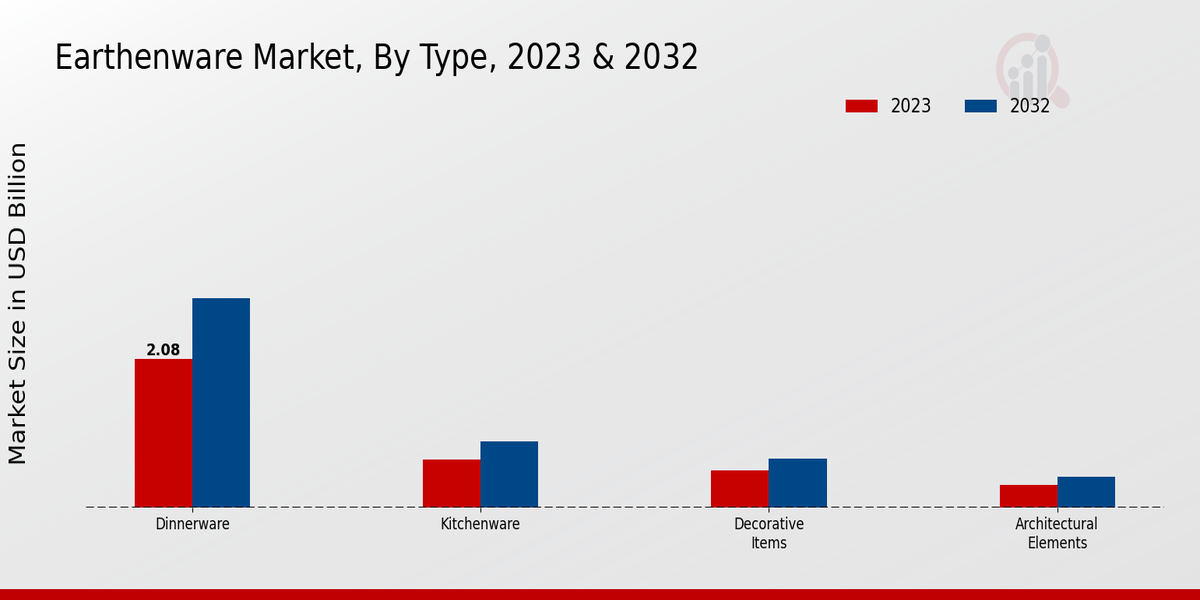 Earthenware Market, By Type, 2023 & 2032

2023 2032

Market Size in USD Billion

2.08

Dinnerware

Kitchenware

Decorative Items

Architectural Elements