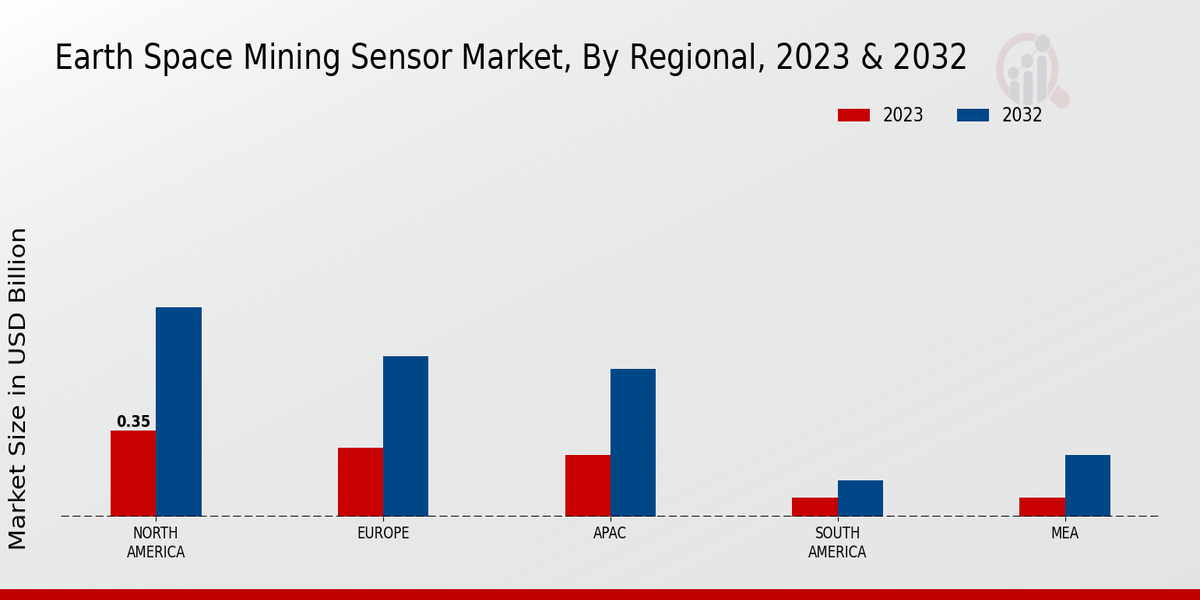 Earth Space Mining Sensor Market, By Regional, 2023 & 2032

2023
2032

Market Size in USD Billion

0.35

NORTH AMERICA
EUROPE
APAC
SOUTH AMERICA
MEA