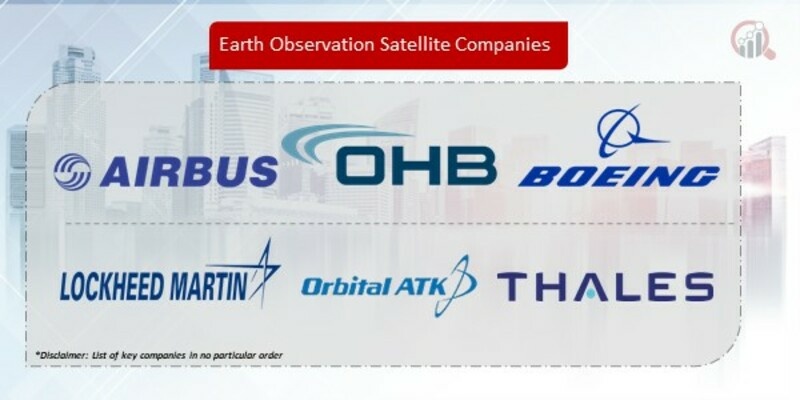 Earth Observation Satellite Companies

AIRBUS OHB BOEING

LOCKHEED MARTIN Orbital ATK THALES

*Disclaimer: List of key companies in no particular order