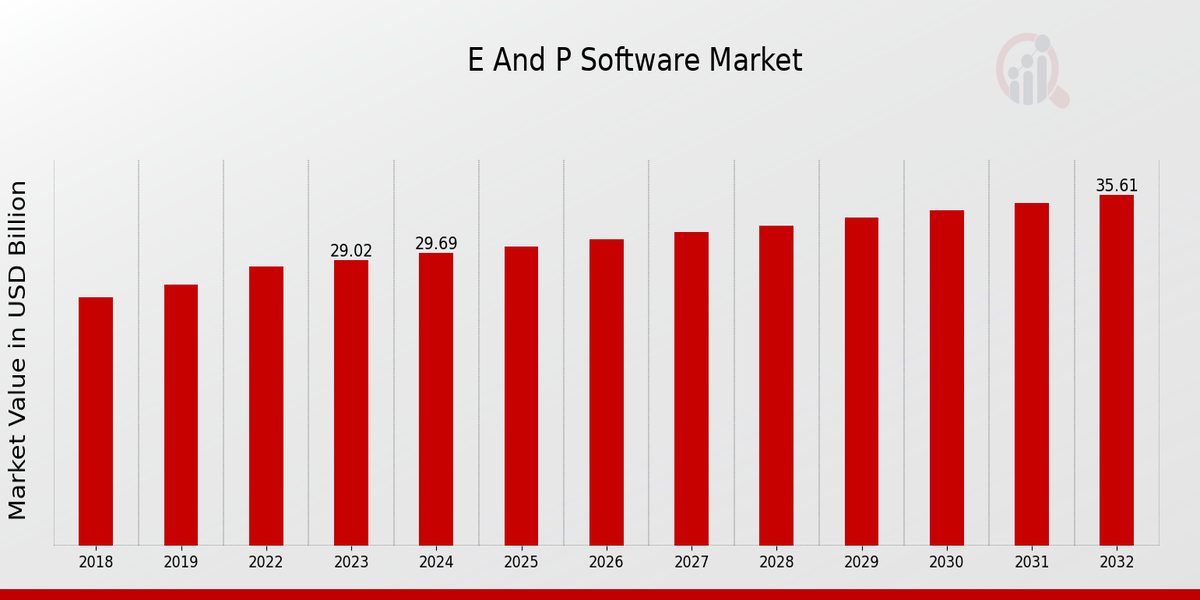 E And P Software Market

Market Value in USD Billion

29.02
29.69
35.61

2018
2019
2022
2023
2024
2025
2026
2027
2028
2029
2030
2031
2032