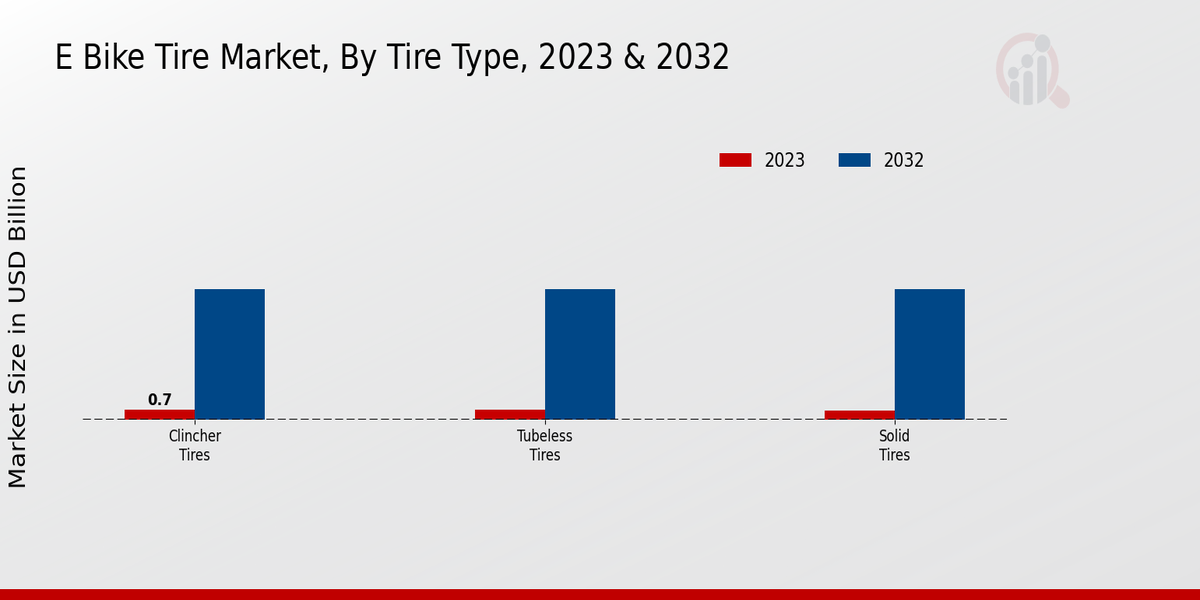 E Bike Tire Market, By Tire Type, 2023 & 2032

2023
2032

Market Size in USD Billion

0.7

Clincher Tires

Tubeless Tires

Solid Tires