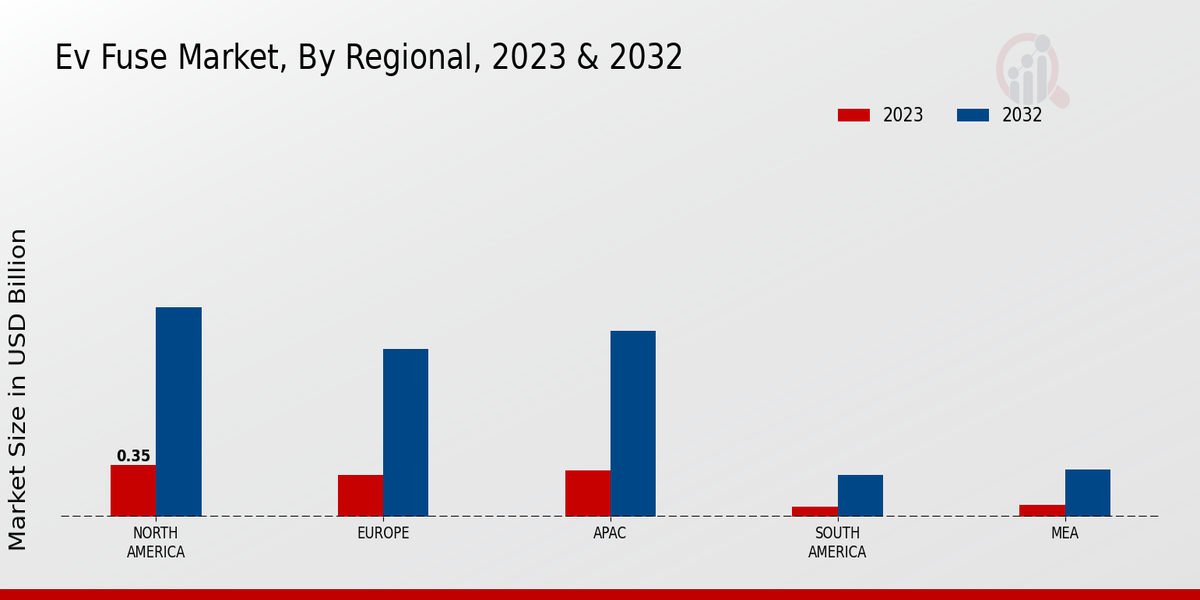 Ev Fuse Market, By Regional, 2023 & 2032

2023
2032

Market Size in USD Billion

0.35

NORTH AMERICA
EUROPE
APAC
SOUTH AMERICA
MEA