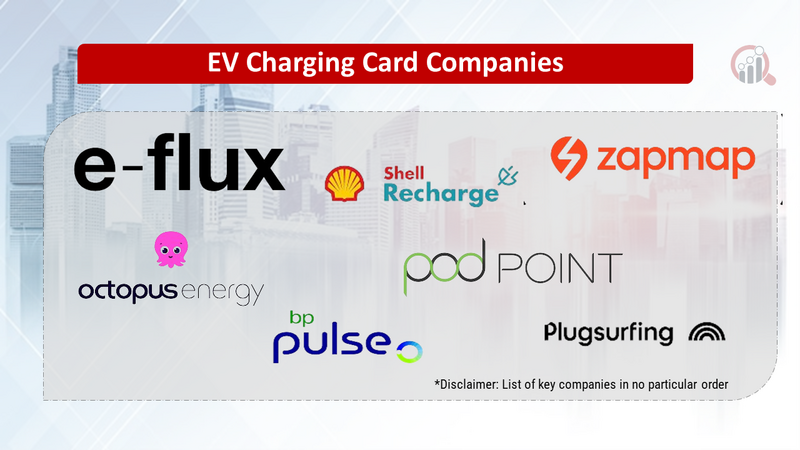 EV Charging Card Companies

e-flux

Shell Recharge

zapmap

octopus energy

pod POINT

bp pulse

Plugsurfing

*Disclaimer: List of key companies in no particular order