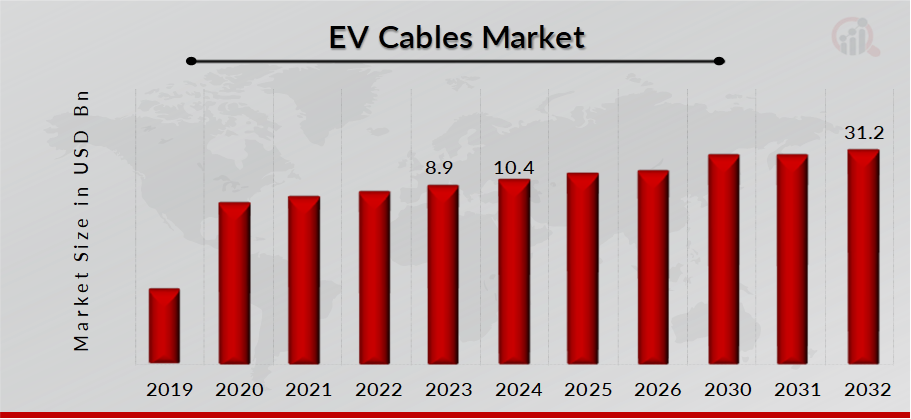 EV Cables Market

Market Size in USD Bn

8.9
10.4
31.2

2019
2020
2021
2022
2023
2024
2025
2026
2030
2031
2032