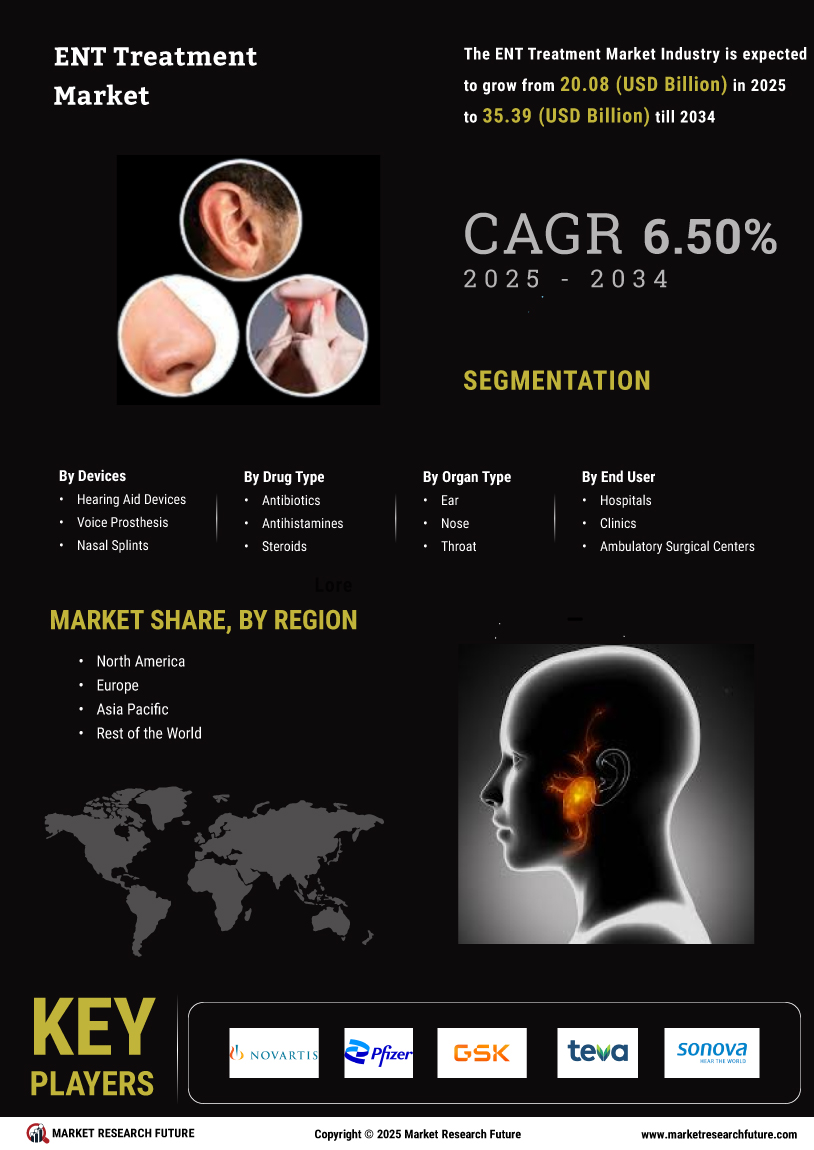 ENT Treatment Market

The ENT Treatment Market Industry is expected to grow from 20.08 (USD Billion) in 2025 to 35.39 (USD Billion) till 2034

CAGR 6.50%
2025 - 2034

SEGMENTATION

By Devices
• Hearing Aid Devices
• Voice Prosthesis
• Nasal Splints

By Drug Type
• Antibiotics
• Antihistamines
• Steroids

By Organ Type
• Ear
• Nose
• Throat

By End User
• Hospitals
• Clinics
• Ambulatory Surgical Centers

Lore

MARKET SHARE, BY REGION
• North America
• Europe
• Asia Pacific
• Rest of the World

KEY PLAYERS

NOVARTIS
Pfizer
GSK
teva
sonova HEAR THE WORLD

MARKET RESEARCH FUTURE
Copyright © 2025 Market Research Future
www.marketresearchfuture.com