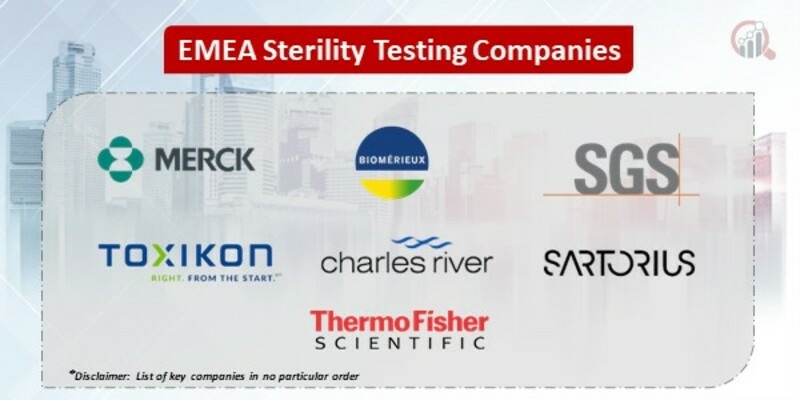 EMEA Sterility Testing Companies

MERCK

BIOMÉRIEUX

SGS

TOXIKON
RIGHT. FROM THE START.

charles river

SARTORIUS

ThermoFisher
SCIENTIFIC

*Disclaimer: List of key companies in no particular order