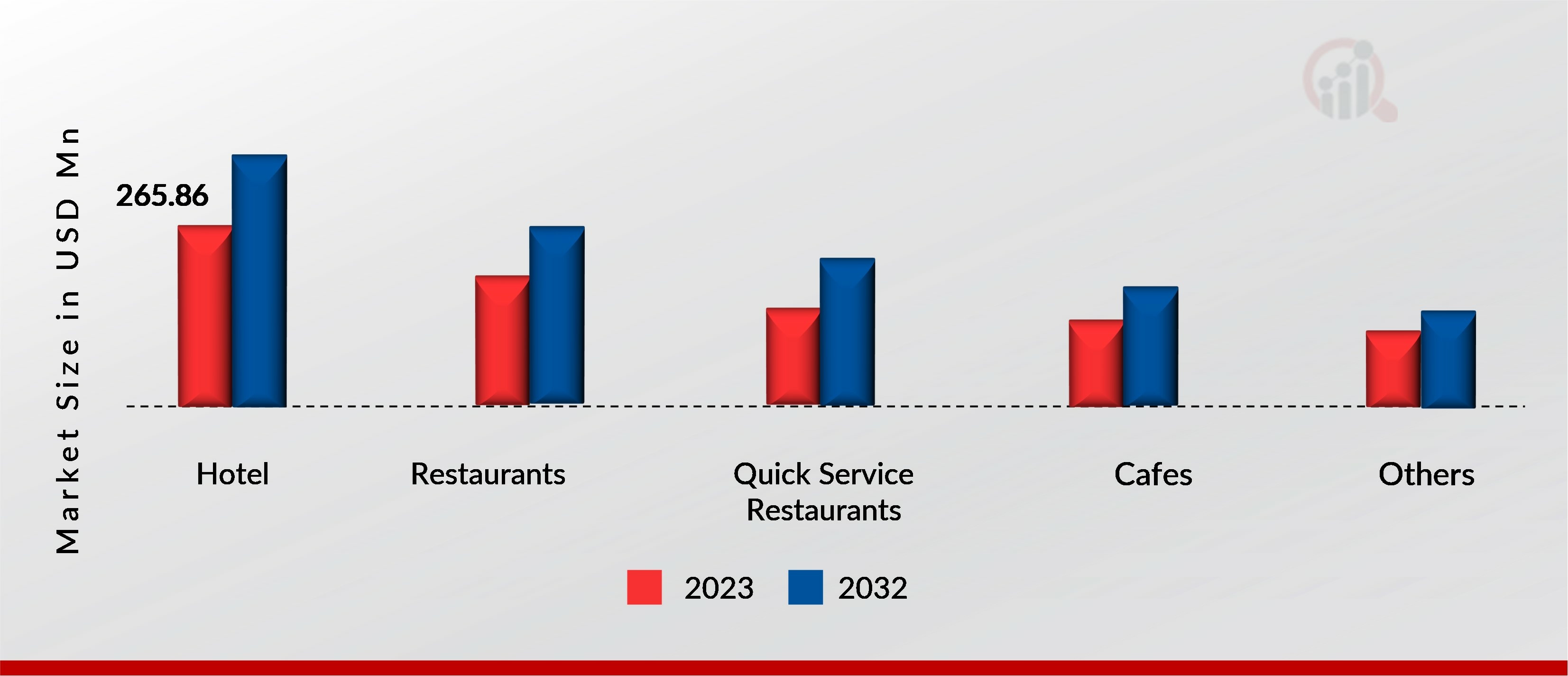 Market Size in USD Mn

265.86

Hotel

Restaurants

Quick Service Restaurants

Cafes

Others

2023

2032