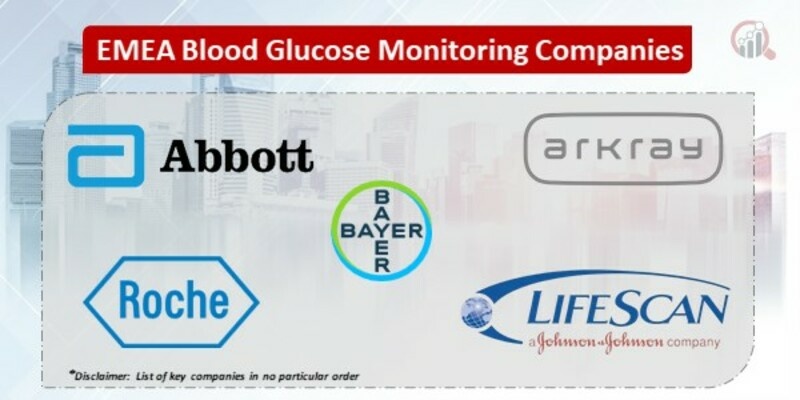 EMEA Blood Glucose Monitoring Companies

Abbott

arkray

BAYER
BAYER

Roche

LIFESCAN
a Johnson & Johnson company

*Disclaimer: List of key companies in no particular order