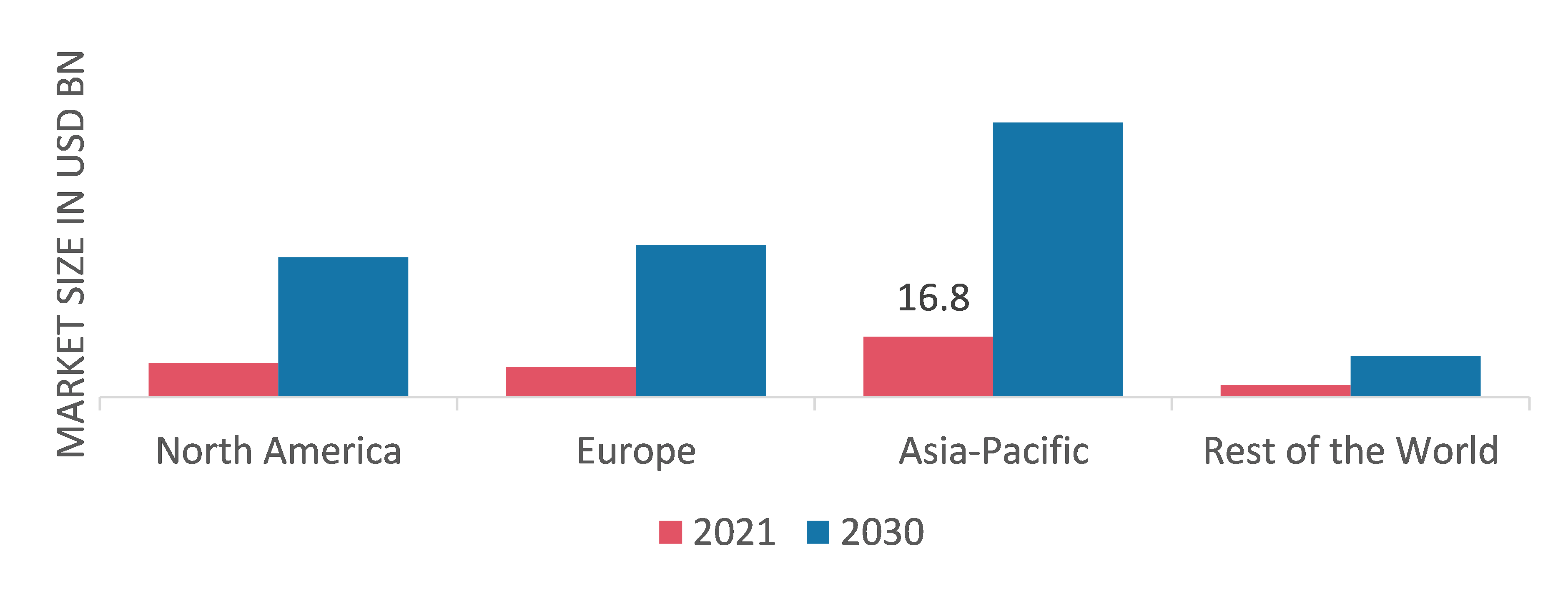 MARKET SIZE IN USD BN

16.8

North America

Europe

Asia-Pacific

Rest of the World

2021

2030