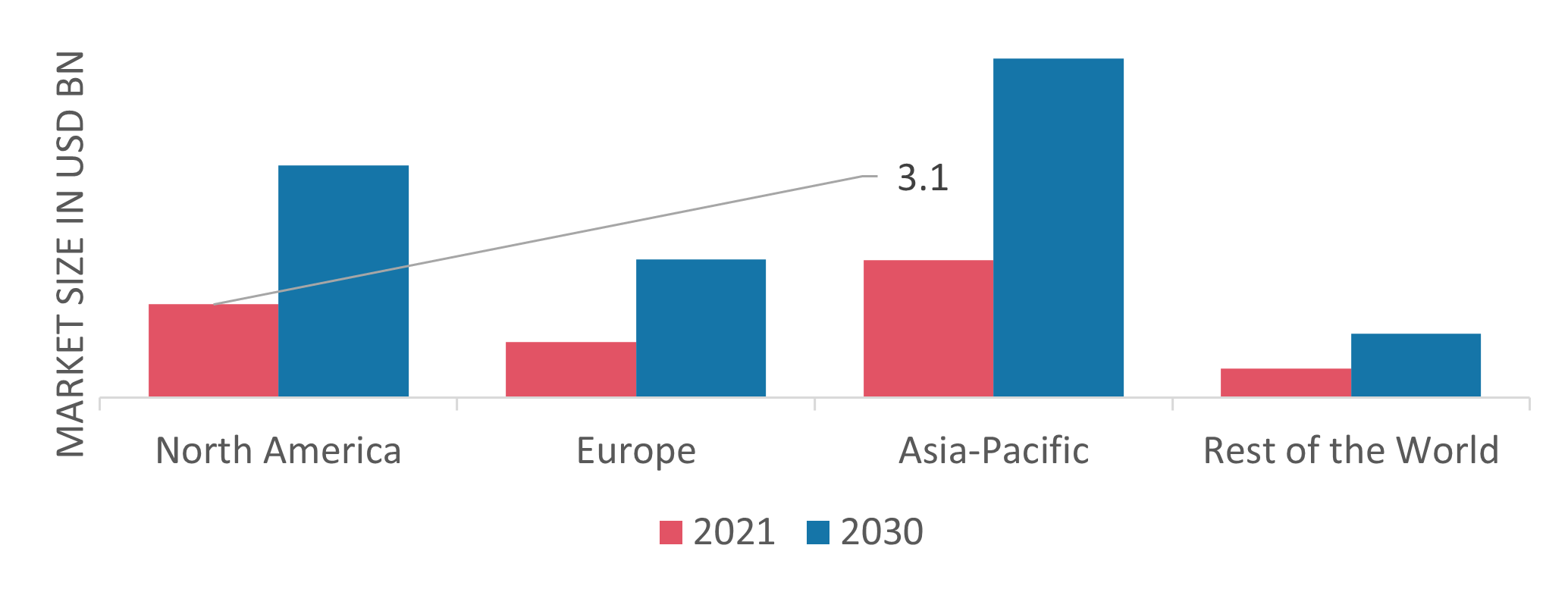 MARKET SIZE IN USD BN

3.1

North America
Europe
Asia-Pacific
Rest of the World

2021 2030