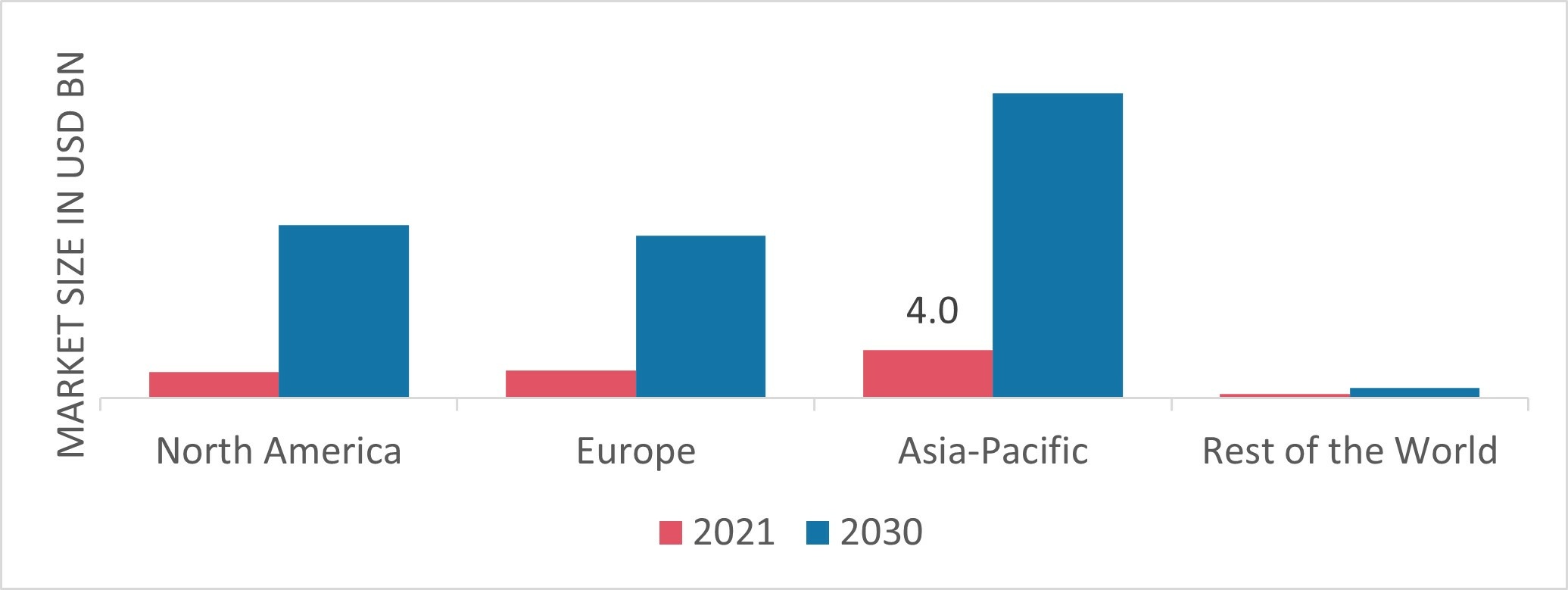 MARKET SIZE IN USD BN

4.0

North America
Europe
Asia-Pacific
Rest of the World

2021 2030