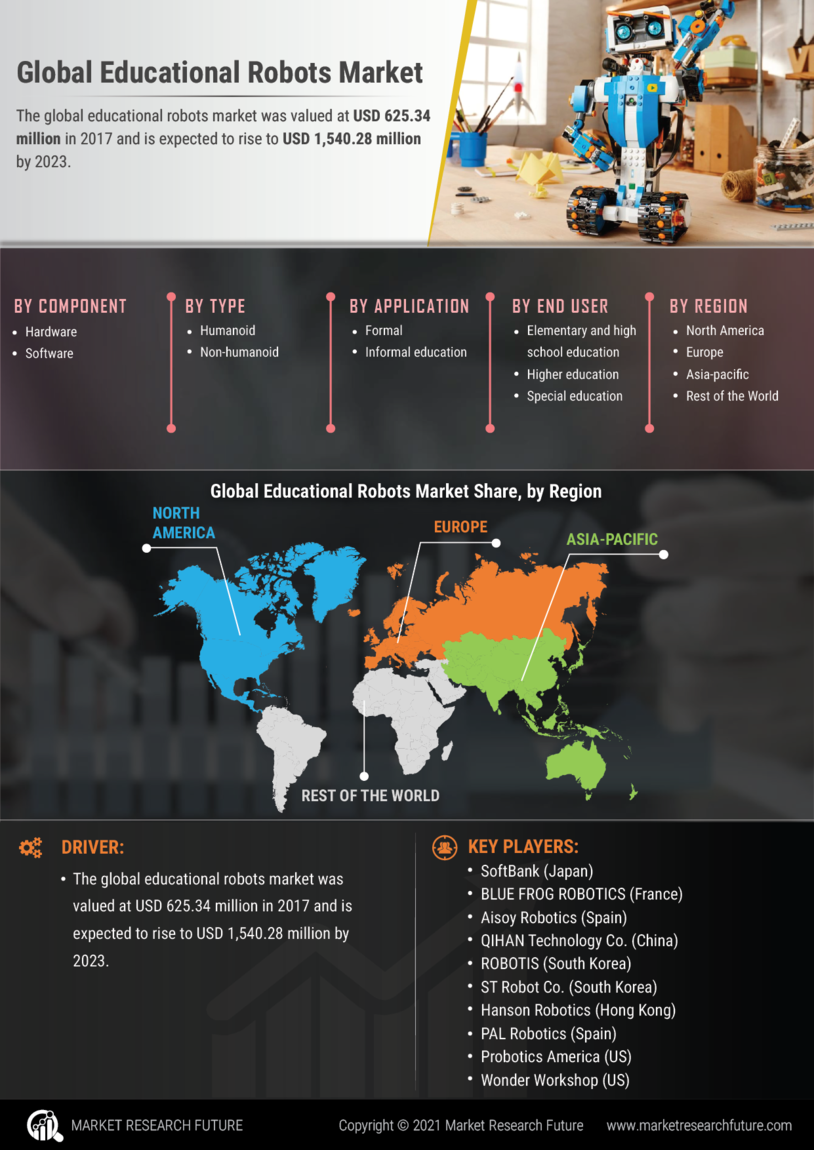 Global Educational Robots Market

The global educational robots market was valued at USD 625.34 million in 2017 and is expected to rise to USD 1,540.28 million by 2023.

BY COMPONENT
- Hardware
- Software

BY TYPE
- Humanoid
- Non-humanoid

BY APPLICATION
- Formal
- Informal education

BY END USER
- Elementary and high school education
- Higher education
- Special education

BY REGION
- North America
- Europe
- Asia-pacific
- Rest of the World

Global Educational Robots Market Share, by Region

NORTH AMERICA
EUROPE
ASIA-PACIFIC
REST OF THE WORLD

DRIVER:
- The global educational robots market was valued at USD 625.34 million in 2017 and is expected to rise to USD 1,540.28 million by 2023.

KEY PLAYERS:
- SoftBank (Japan)
- BLUE FROG ROBOTICS (France)
- Aisoy Robotics (Spain)
- QIHAN Technology Co. (China)
- ROBOTIS (South Korea)
- ST Robot Co. (South Korea)
- Hanson Robotics (Hong Kong)
- PAL Robotics (Spain)
- Probotics America (US)
- Wonder Workshop (US)

MARKET RESEARCH FUTURE
Copyright © 2021 Market Research Future
www.marketresearchfuture.com