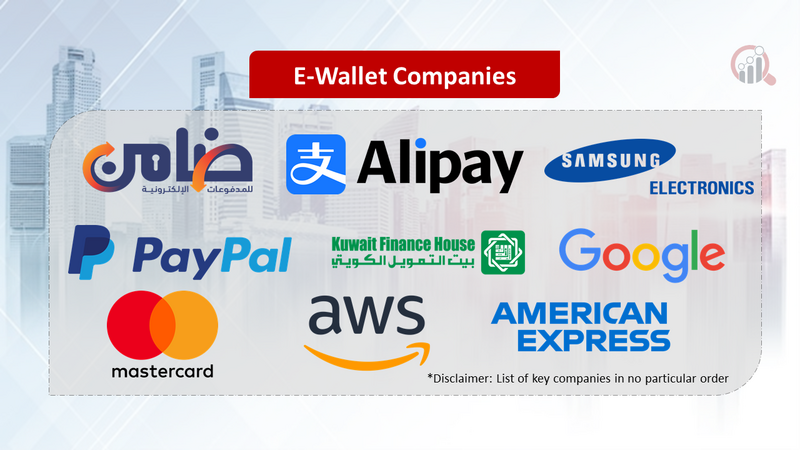 E-Wallet Companies

ضامن
للمدفوعات الإلكترونية

支 Alipay

SAMSUNG
ELECTRONICS

PayPal

Kuwait Finance House
بيت التمويل الكويتي

Google

mastercard

aws

AMERICAN
EXPRESS

*Disclaimer: List of key companies in no particular order