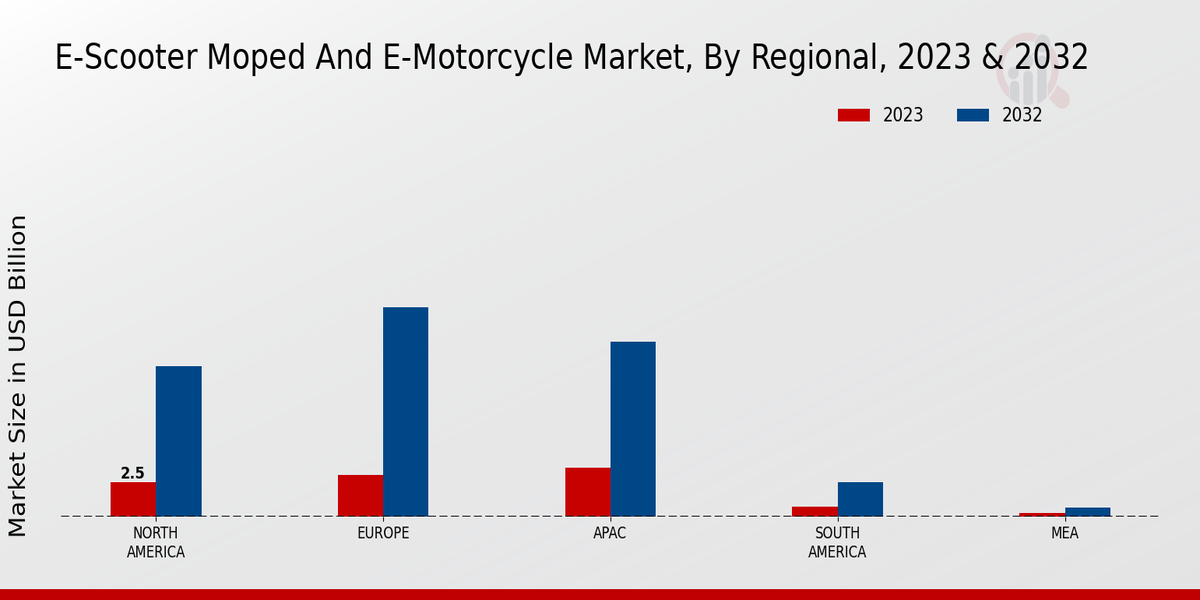 E-Scooter Moped And E-Motorcycle Market, By Regional, 2023 & 2032

2023
2032

Market Size in USD Billion

2.5

NORTH AMERICA
EUROPE
APAC
SOUTH AMERICA
MEA