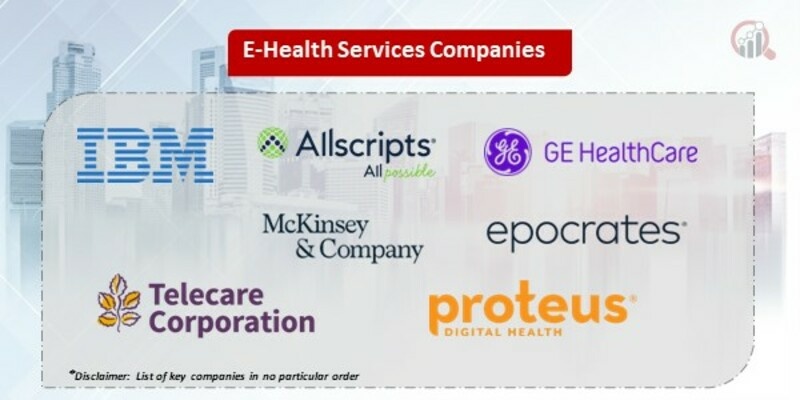 E-Health Services Companies

IBM

Allscripts
All possible

GE HealthCare

McKinsey & Company

epocrates

Telecare Corporation

proteus
DIGITAL HEALTH

*Disclaimer: List of key companies in no particular order