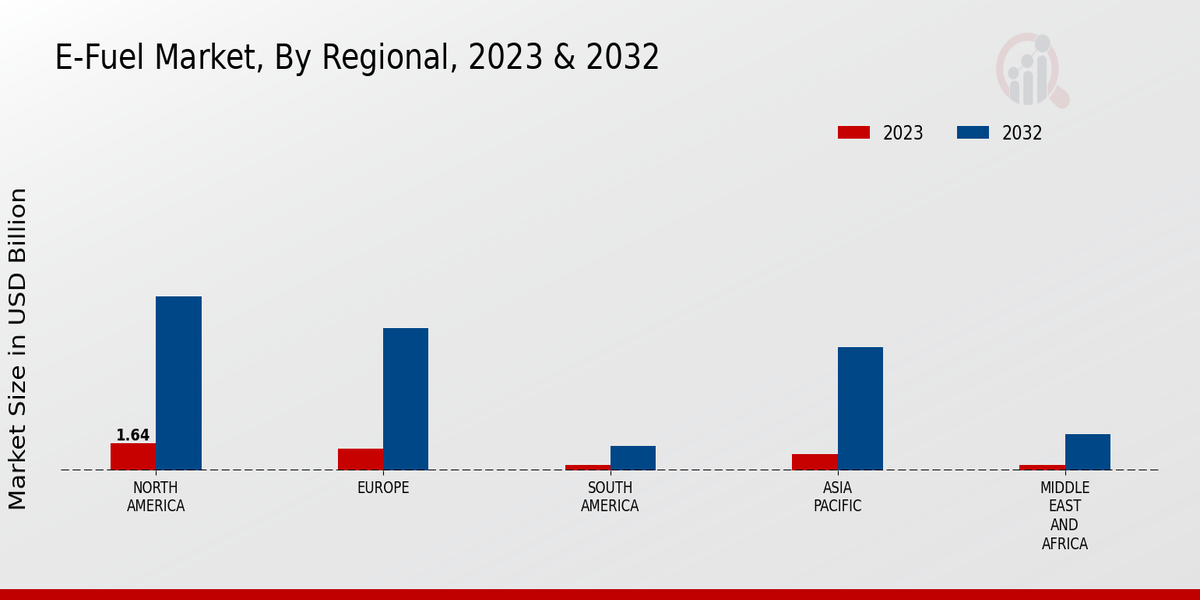 E-Fuel Market, By Regional, 2023 & 2032

2023 2032

Market Size in USD Billion

1.64

NORTH AMERICA

EUROPE

SOUTH AMERICA

ASIA PACIFIC

MIDDLE EAST AND AFRICA