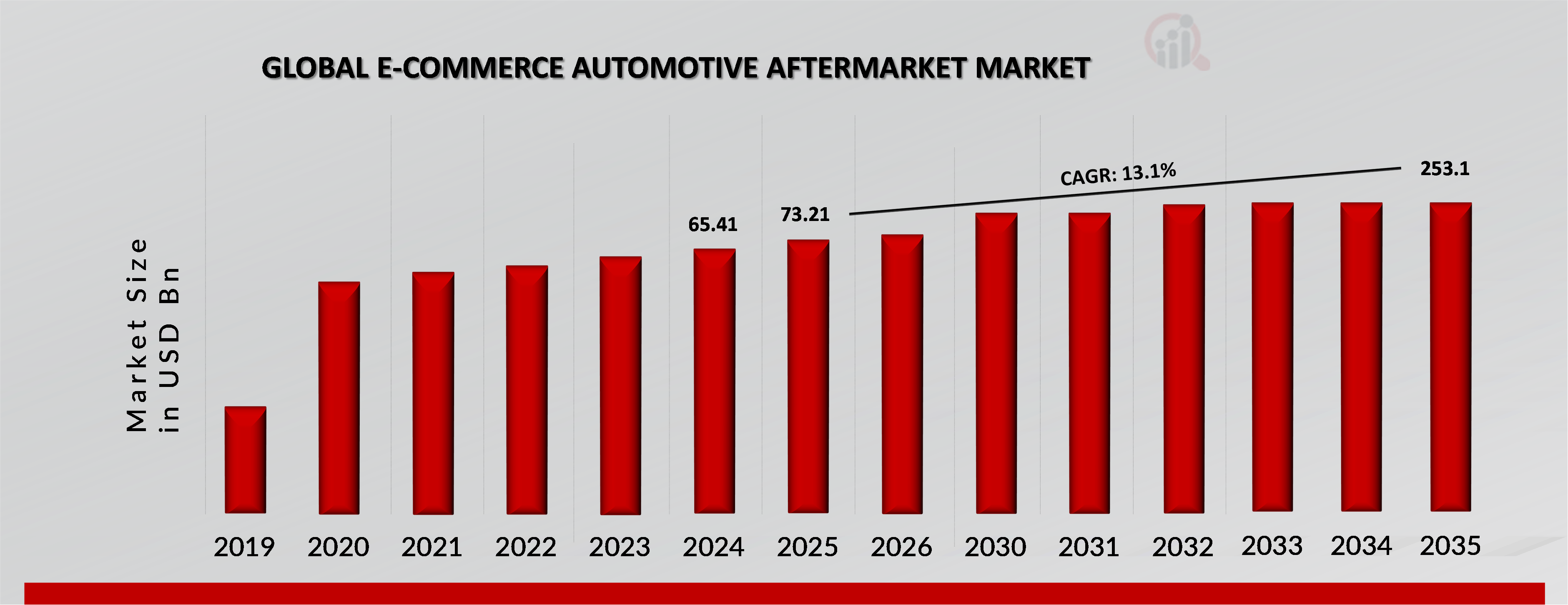 GLOBAL E-COMMERCE AUTOMOTIVE AFTERMARKET MARKET

Market Size in USD Bn

65.41
73.21
CAGR: 13.1%
253.1

2019
2020
2021
2022
2023
2024
2025
2026
2030
2031
2032
2033
2034
2035