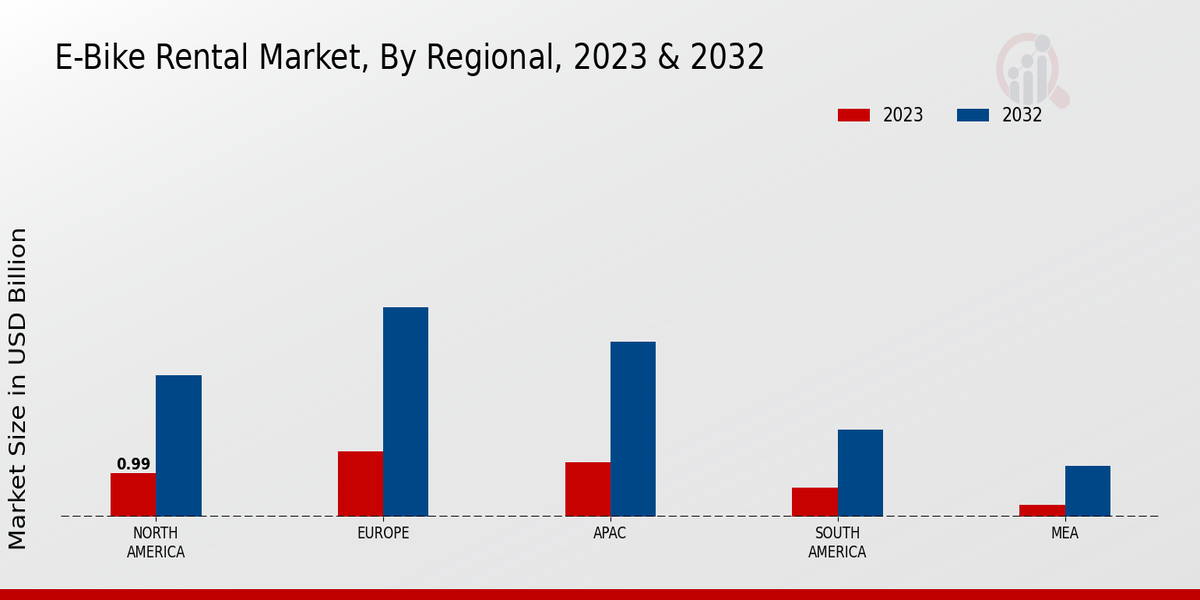 E-Bike Rental Market, By Regional, 2023 & 2032

2023
2032

Market Size in USD Billion

0.99

NORTH AMERICA
EUROPE
APAC
SOUTH AMERICA
MEA