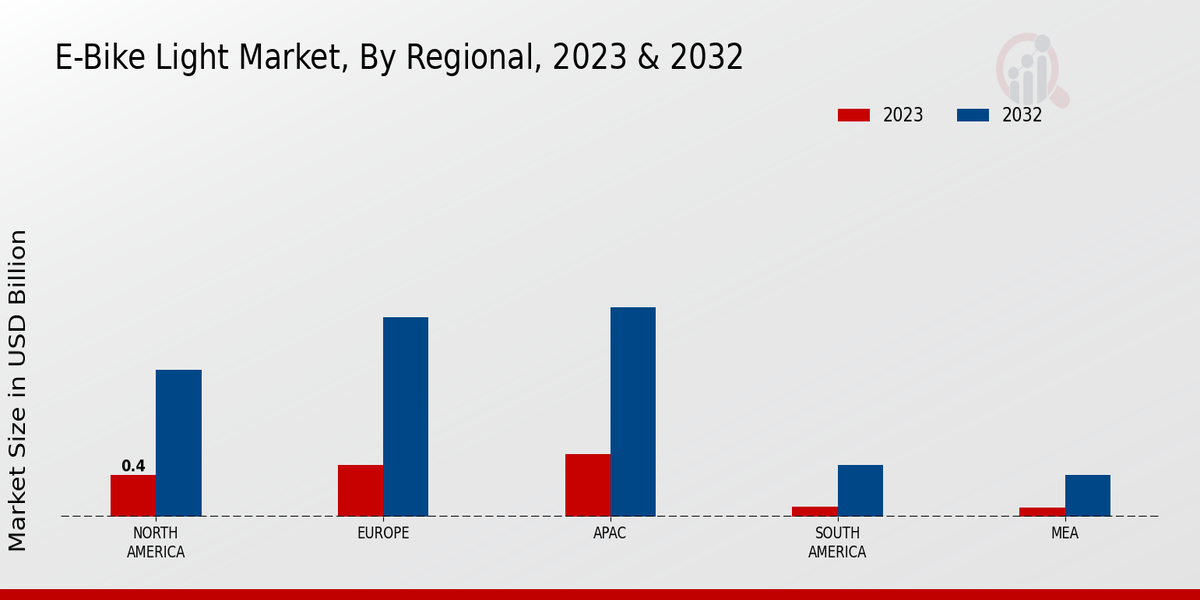 E-Bike Light Market, By Regional, 2023 & 2032

2023 2032

Market Size in USD Billion

0.4

NORTH AMERICA

EUROPE

APAC

SOUTH AMERICA

MEA