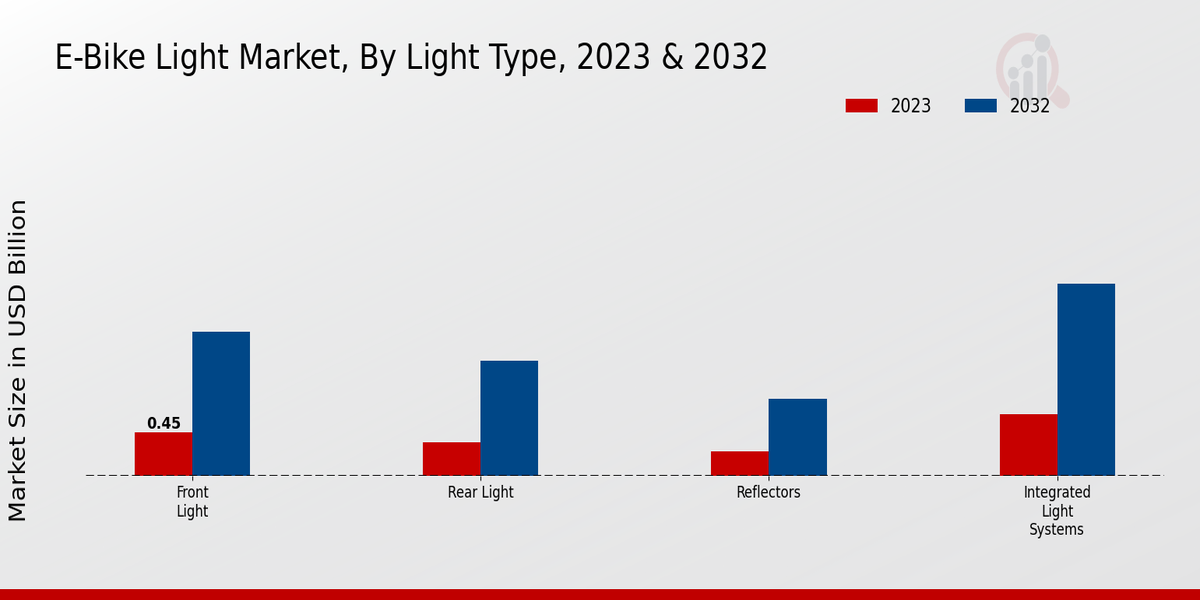 E-Bike Light Market, By Light Type, 2023 & 2032

2023
2032

Market Size in USD Billion

0.45

Front Light

Rear Light

Reflectors

Integrated Light Systems