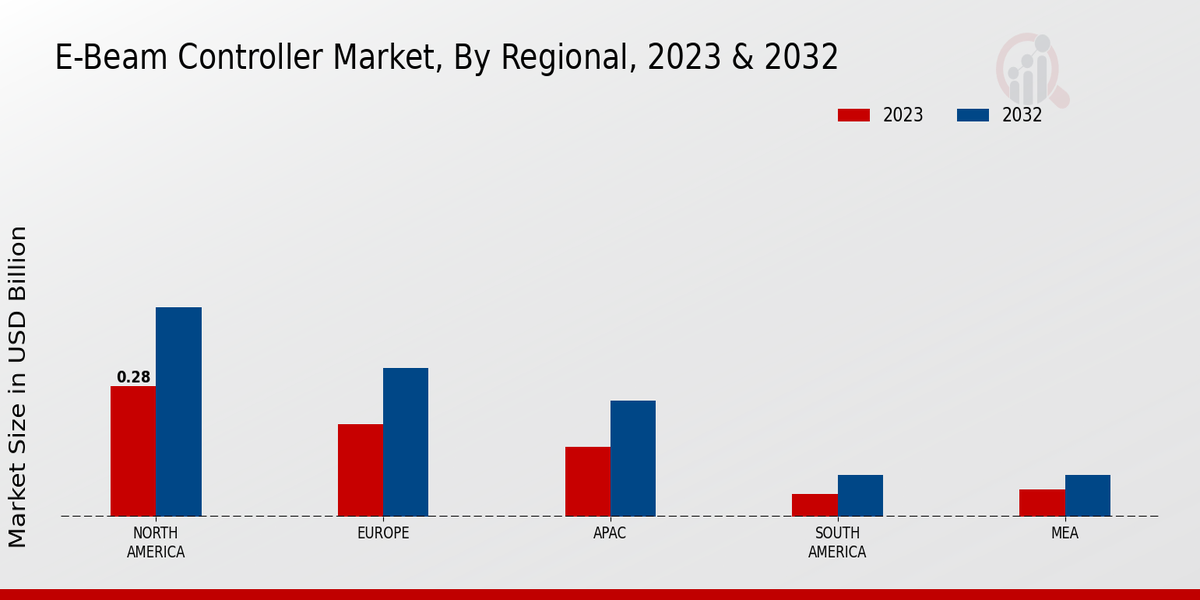 E-Beam Controller Market, By Regional, 2023 & 2032

2023
2032

Market Size in USD Billion

0.28

NORTH AMERICA
EUROPE
APAC
SOUTH AMERICA
MEA