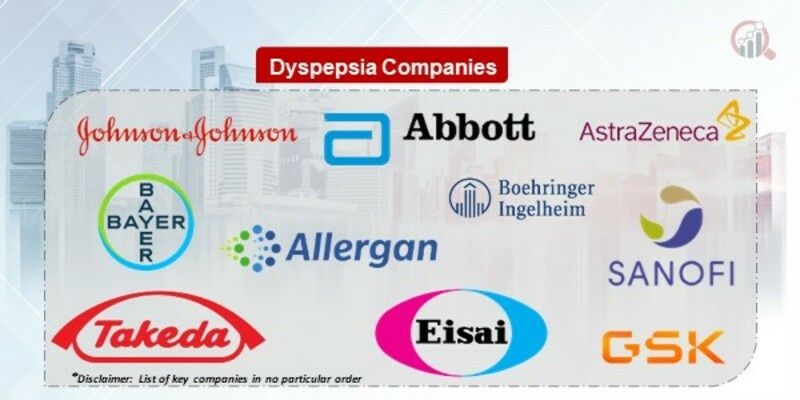 Dyspepsia Companies

Johnson&Johnson

Abbott

AstraZeneca

BAYER
BAYER

Boehringer Ingelheim

Allergan

SANOFI

Takeda

Eisai

GSK

*Disclaimer: List of key companies in no particular order