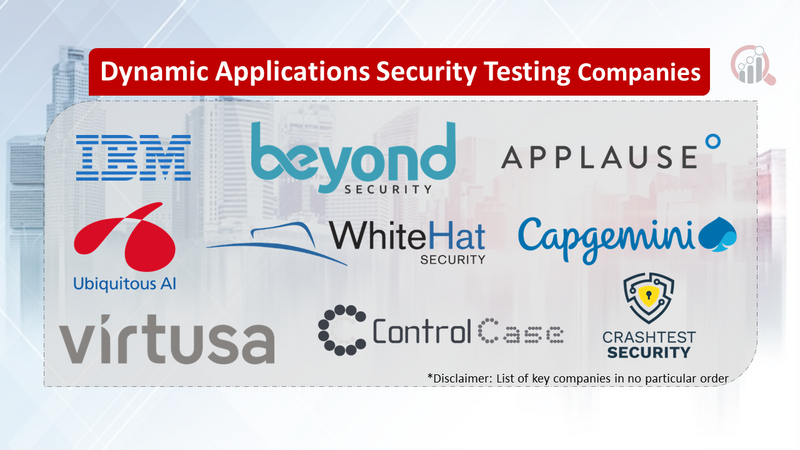 Dynamic Applications Security Testing Companies

IBM

beyond SECURITY

APPLAUSE

Ubiquitous AI

WhiteHat SECURITY

Capgemini

virtusa

ControlCase

CRASHTEST SECURITY

*Disclaimer: List of key companies in no particular order