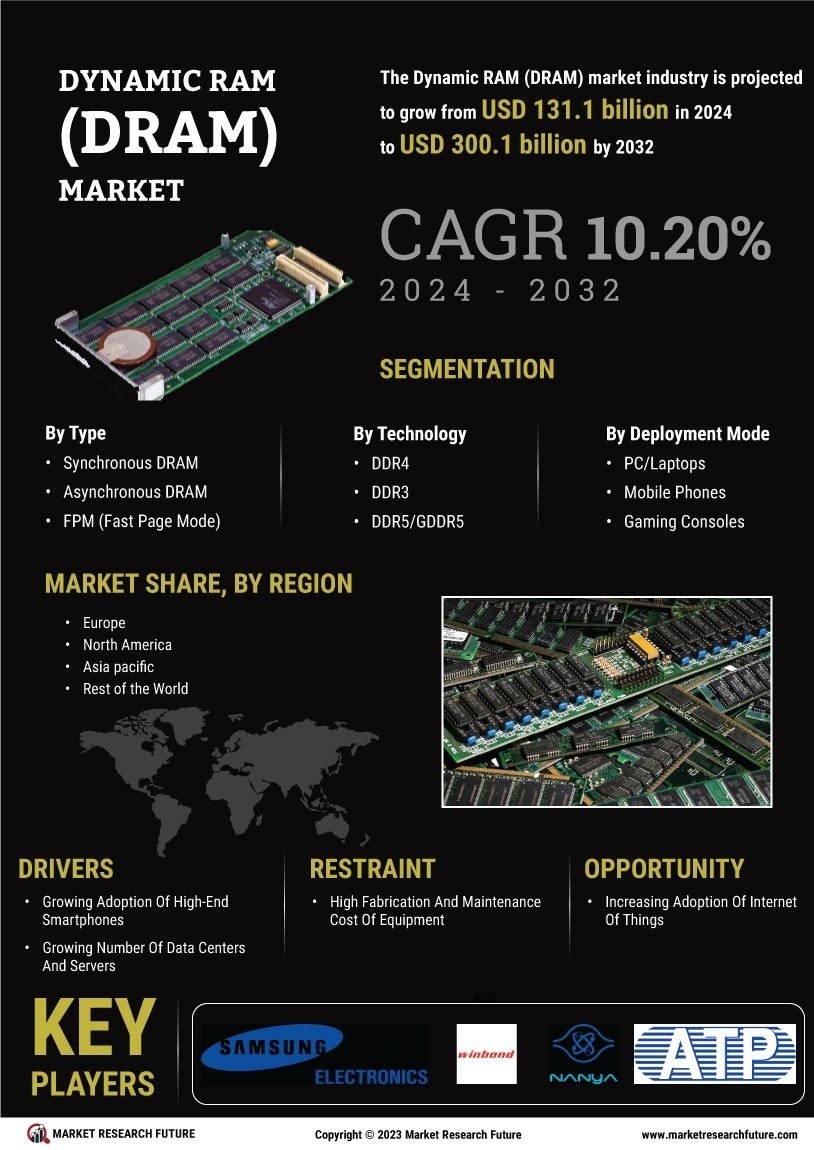 DYNAMIC RAM (DRAM) MARKET

The Dynamic RAM (DRAM) market industry is projected to grow from USD 131.1 billion in 2024 to USD 300.1 billion by 2032

CAGR 10.20%
2024 - 2032

SEGMENTATION

By Type
• Synchronous DRAM
• Asynchronous DRAM
• FPM (Fast Page Mode)

By Technology
• DDR4
• DDR3
• DDR5/GDDR5

By Deployment Mode
• PC/Laptops
• Mobile Phones
• Gaming Consoles

MARKET SHARE, BY REGION
• Europe
• North America
• Asia pacific
• Rest of the World

DRIVERS
• Growing Adoption Of High-End Smartphones
• Growing Number Of Data Centers And Servers

RESTRAINT
• High Fabrication And Maintenance Cost Of Equipment

OPPORTUNITY
• Increasing Adoption Of Internet Of Things

KEY PLAYERS

SAMSUNG ELECTRONICS
winbond
NANYA
ATP

MARKET RESEARCH FUTURE
Copyright © 2023 Market Research Future
www.marketresearchfuture.com