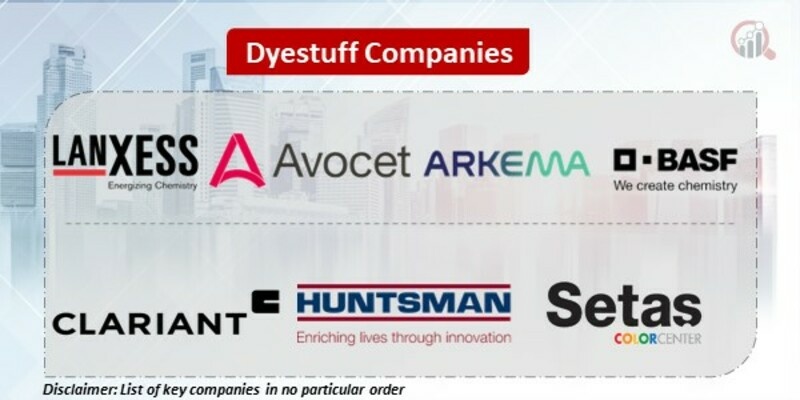 Dyestuff Companies

LANXESS
Energizing Chemistry

Avocet

ARKEMA

BASF
We create chemistry

CLARIANT

HUNTSMAN
Enriching lives through innovation

Setas
COLORCENTER

Disclaimer: List of key companies in no particular order