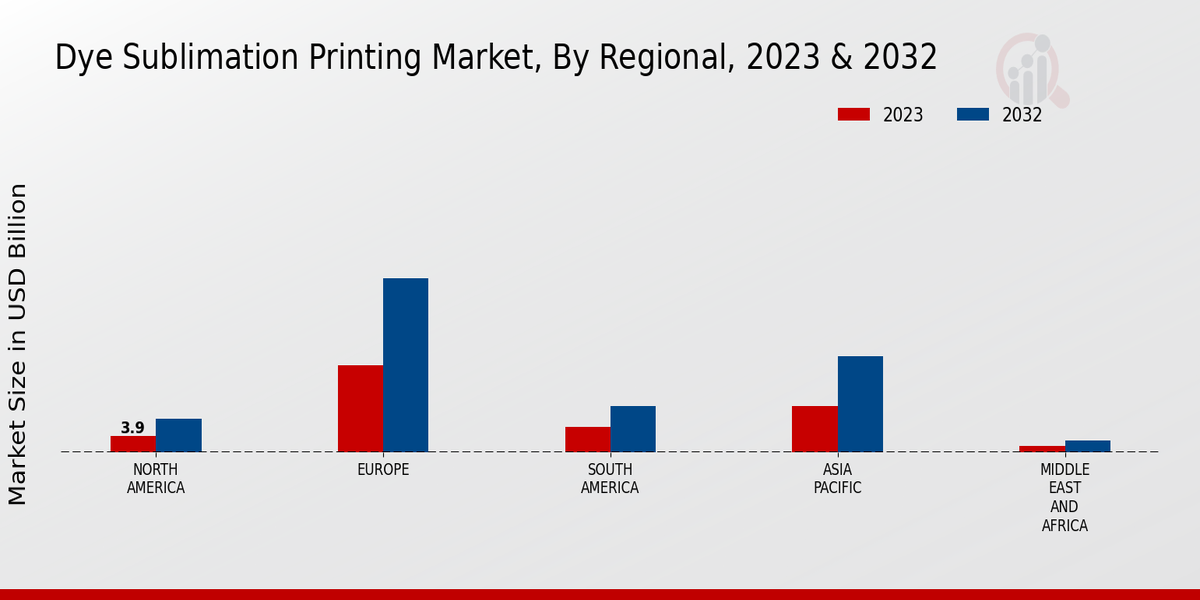 Dye Sublimation Printing Market, By Regional, 2023 & 2032

2023
2032

Market Size in USD Billion

3.9

NORTH AMERICA
EUROPE
SOUTH AMERICA
ASIA PACIFIC
MIDDLE EAST AND AFRICA