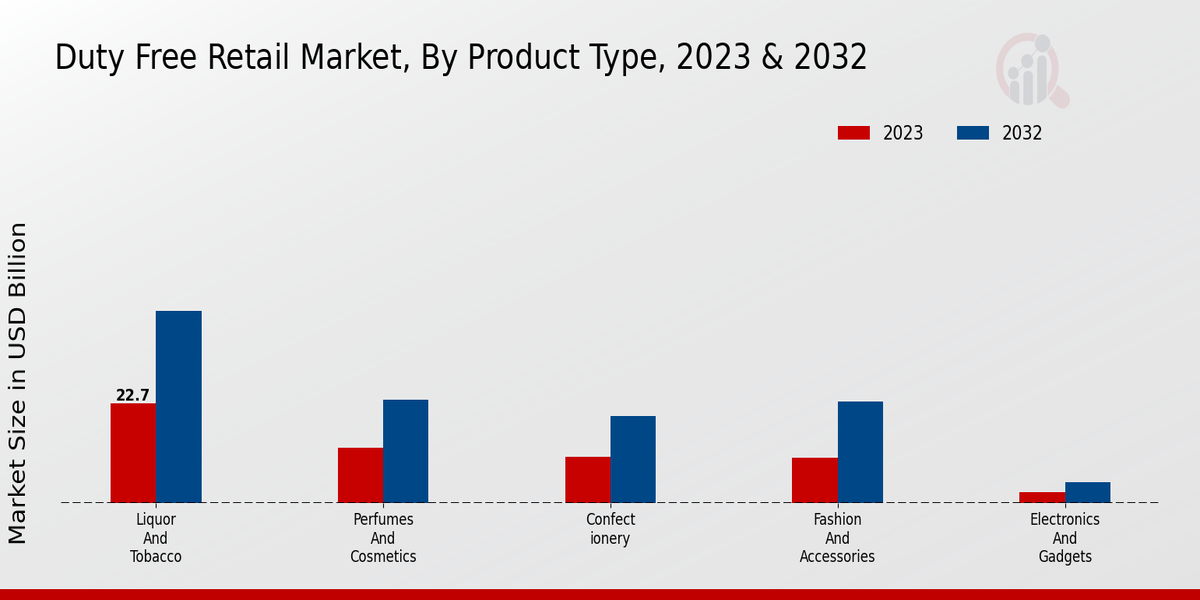 Duty Free Retail Market, By Product Type, 2023 & 2032

2023
2032

Market Size in USD Billion

22.7

Liquor And Tobacco
Perfumes And Cosmetics
Confect ionery
Fashion And Accessories
Electronics And Gadgets