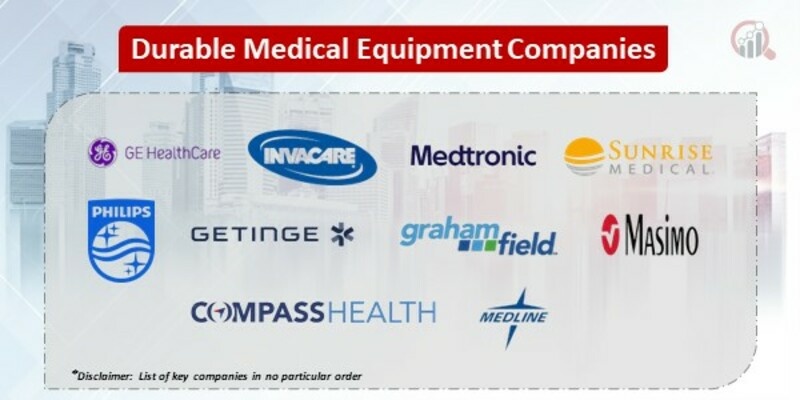 Durable Medical Equipment Companies

GE HealthCare

INVACARE

Medtronic

SUNRISE MEDICAL

PHILIPS

GETINGE

graham field

MASIMO

COMPASSHEALTH

MEDLINE

*Disclaimer: List of key companies in no particular order