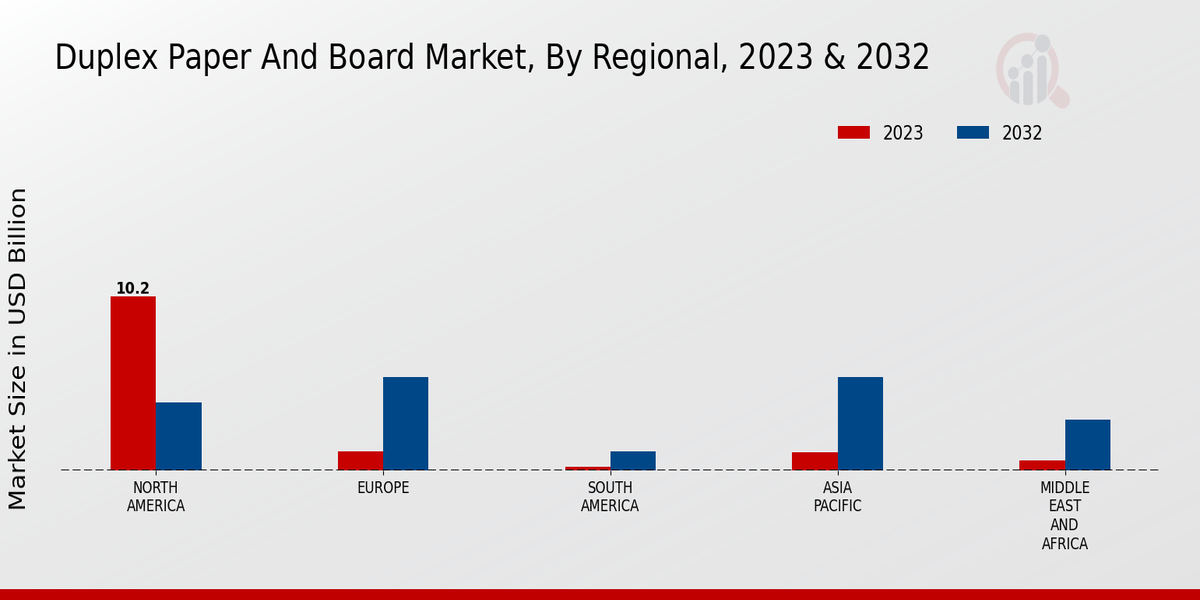 Duplex Paper And Board Market, By Regional, 2023 & 2032

2023
2032

Market Size in USD Billion

10.2

NORTH AMERICA
EUROPE
SOUTH AMERICA
ASIA PACIFIC
MIDDLE EAST AND AFRICA