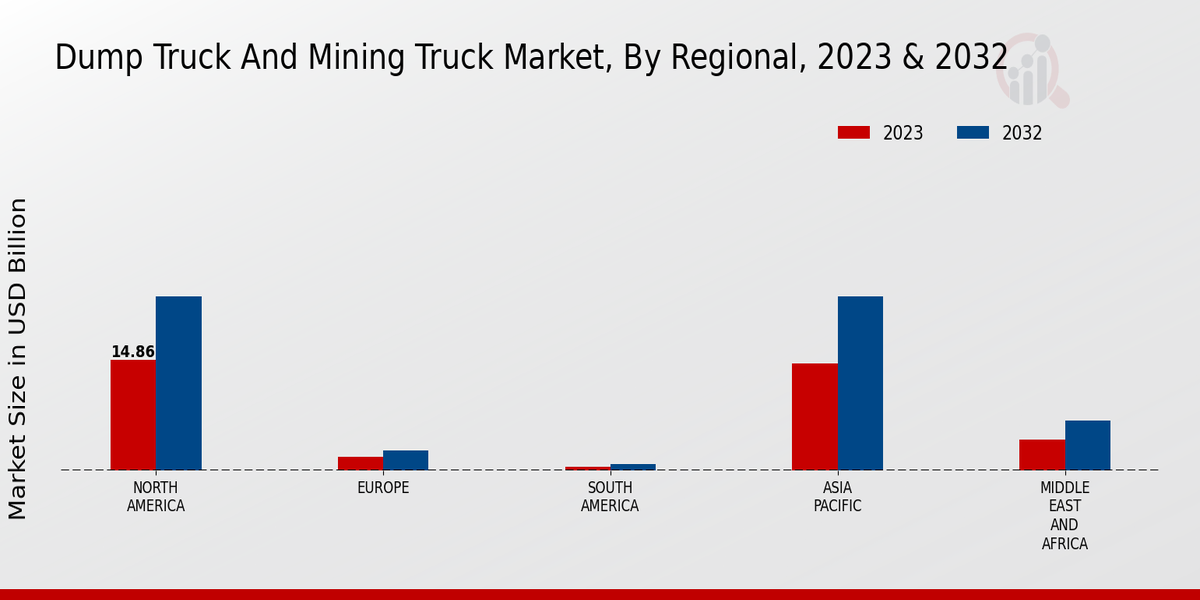 Dump Truck And Mining Truck Market, By Regional, 2023 & 2032

2023
2032

Market Size in USD Billion

14.86

NORTH AMERICA

EUROPE

SOUTH AMERICA

ASIA PACIFIC

MIDDLE EAST AND AFRICA