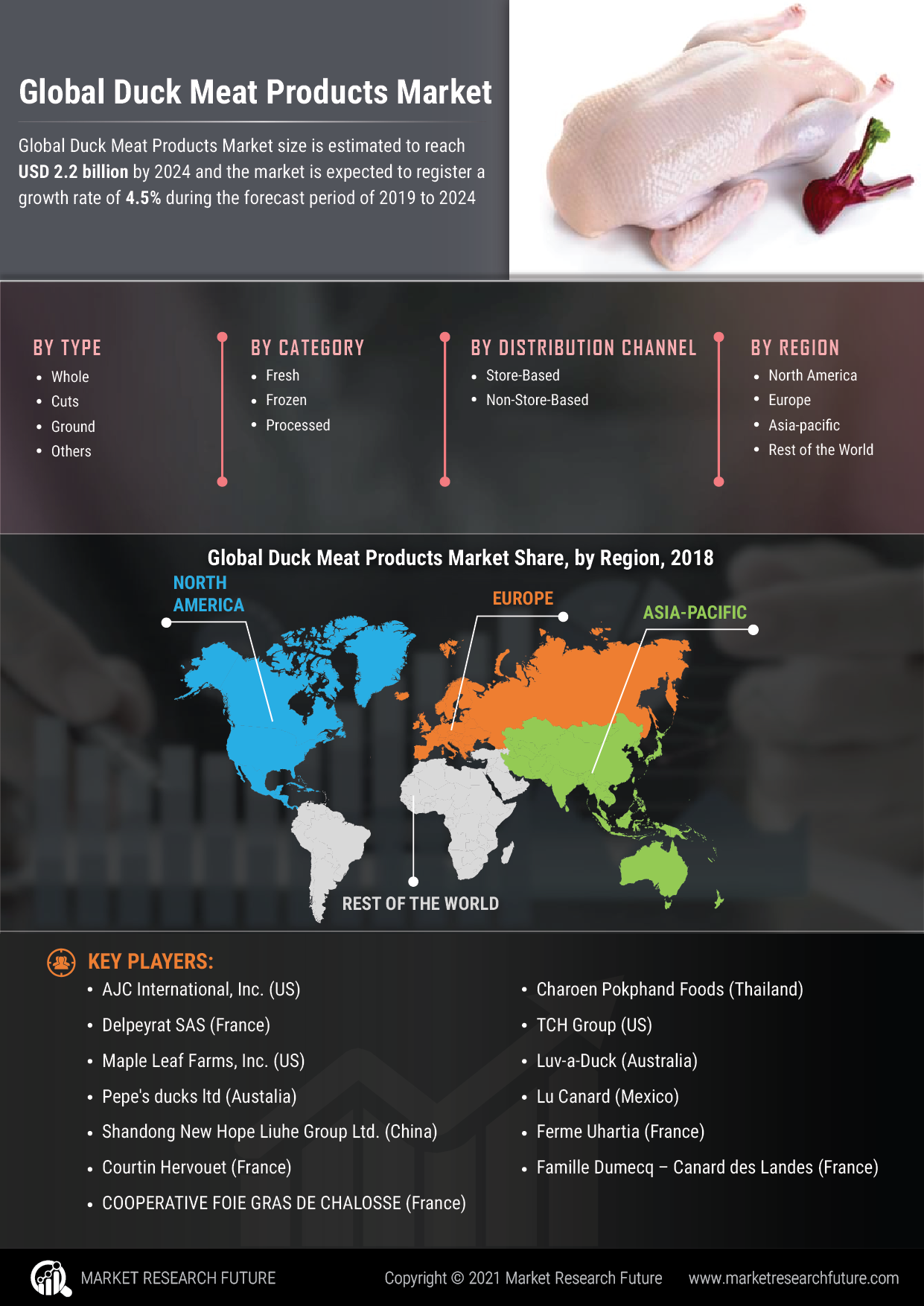 Global Duck Meat Products Market

Global Duck Meat Products Market size is estimated to reach USD 2.2 billion by 2024 and the market is expected to register a growth rate of 4.5% during the forecast period of 2019 to 2024

BY TYPE
• Whole
• Cuts
• Ground
• Others

BY CATEGORY
• Fresh
• Frozen
• Processed

BY DISTRIBUTION CHANNEL
• Store-Based
• Non-Store-Based

BY REGION
• North America
• Europe
• Asia-pacific
• Rest of the World

Global Duck Meat Products Market Share, by Region, 2018

NORTH AMERICA
EUROPE
ASIA-PACIFIC
REST OF THE WORLD

KEY PLAYERS:
• AJC International, Inc. (US)
• Delpeyrat SAS (France)
• Maple Leaf Farms, Inc. (US)
• Pepe's ducks ltd (Austalia)
• Shandong New Hope Liuhe Group Ltd. (China)
• Courtin Hervouet (France)
• COOPERATIVE FOIE GRAS DE CHALOSSE (France)
• Charoen Pokphand Foods (Thailand)
• TCH Group (US)
• Luv-a-Duck (Australia)
• Lu Canard (Mexico)
• Ferme Uhartia (France)
• Famille Dumecq – Canard des Landes (France)

MARKET RESEARCH FUTURE
Copyright © 2021 Market Research Future
www.marketresearchfuture.com