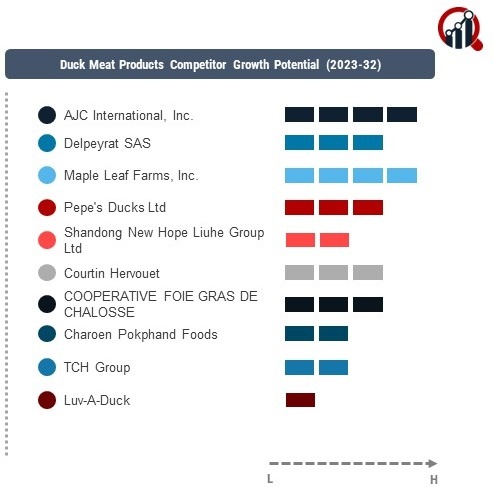 Duck Meat Products Competitor Growth Potential (2023-32)

AJC International, Inc.

Delpeyrat SAS

Maple Leaf Farms, Inc.

Pepe's Ducks Ltd

Shandong New Hope Liuhe Group Ltd

Courtin Hervouet

COOPERATIVE FOIE GRAS DE CHALOSSE

Charoen Pokphand Foods

TCH Group

Luv-A-Duck

L

H