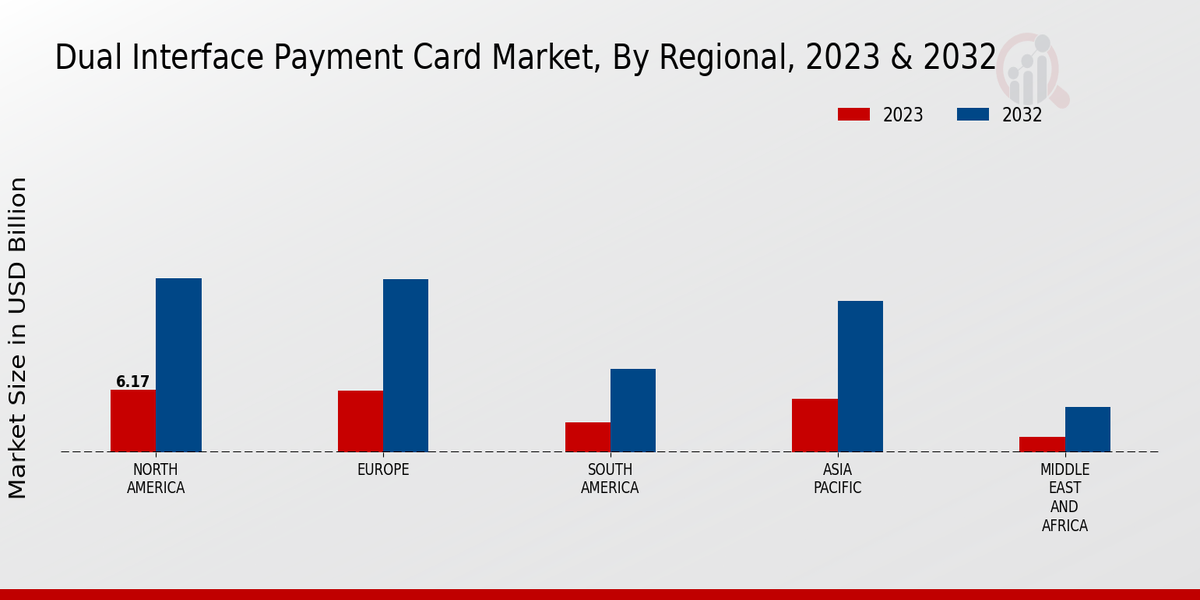 Dual Interface Payment Card Market, By Regional, 2023 & 2032

2023
2032

Market Size in USD Billion

6.17

NORTH AMERICA
EUROPE
SOUTH AMERICA
ASIA PACIFIC
MIDDLE EAST AND AFRICA