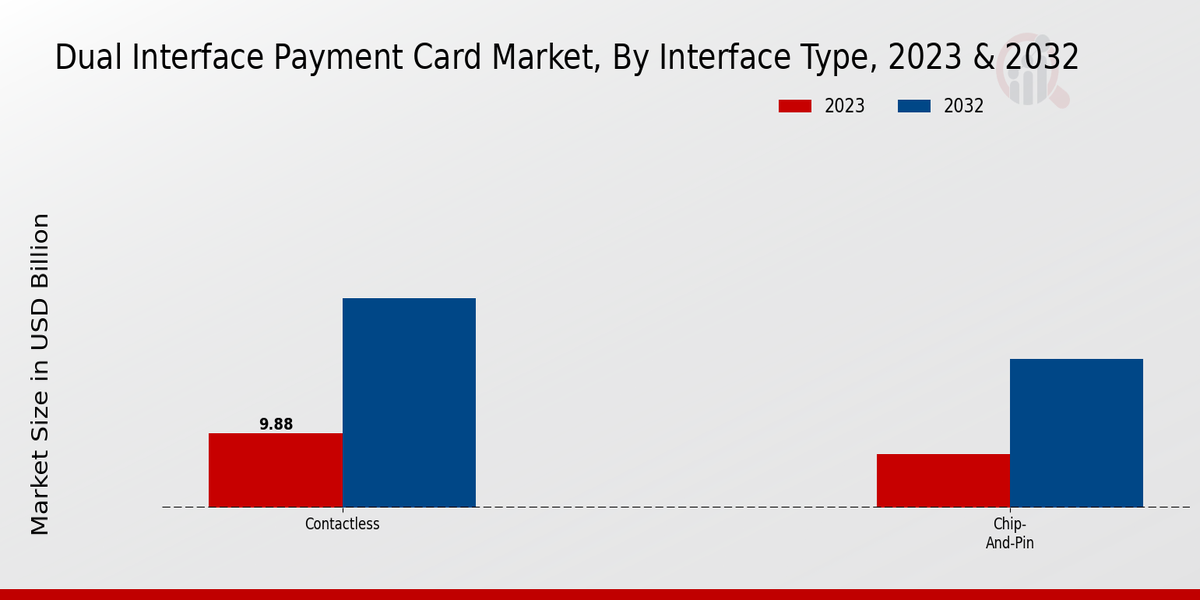 Dual Interface Payment Card Market, By Interface Type, 2023 & 2032

2023
2032

Market Size in USD Billion

9.88

Contactless

Chip-And-Pin