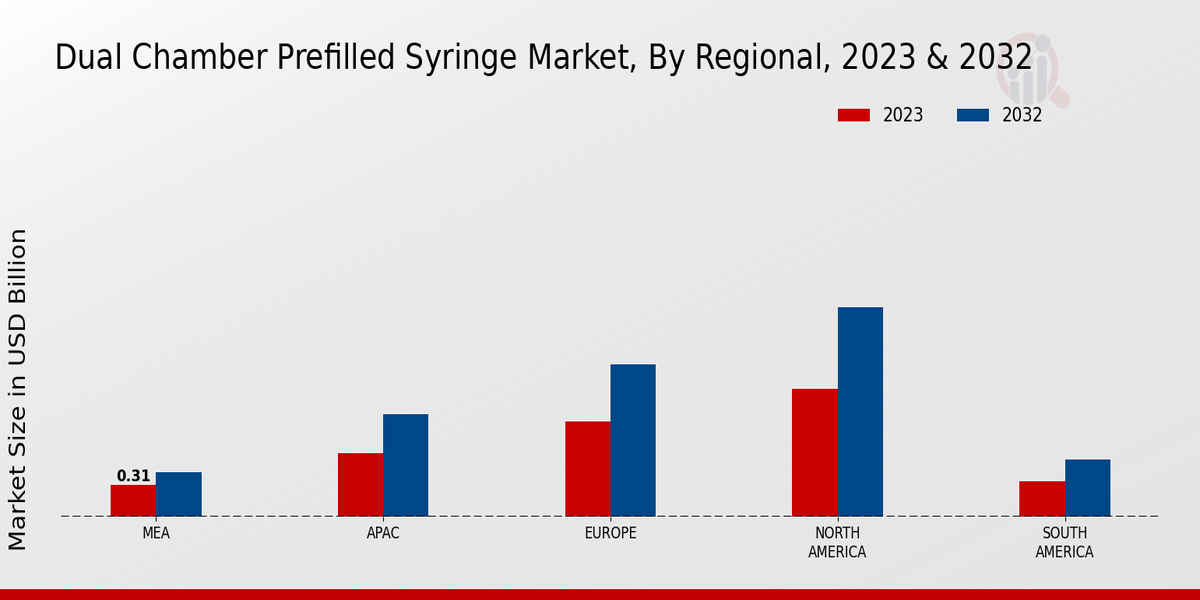 Dual Chamber Prefilled Syringe Market, By Regional, 2023 & 2032

2023
2032

Market Size in USD Billion

0.31

MEA
APAC
EUROPE
NORTH AMERICA
SOUTH AMERICA