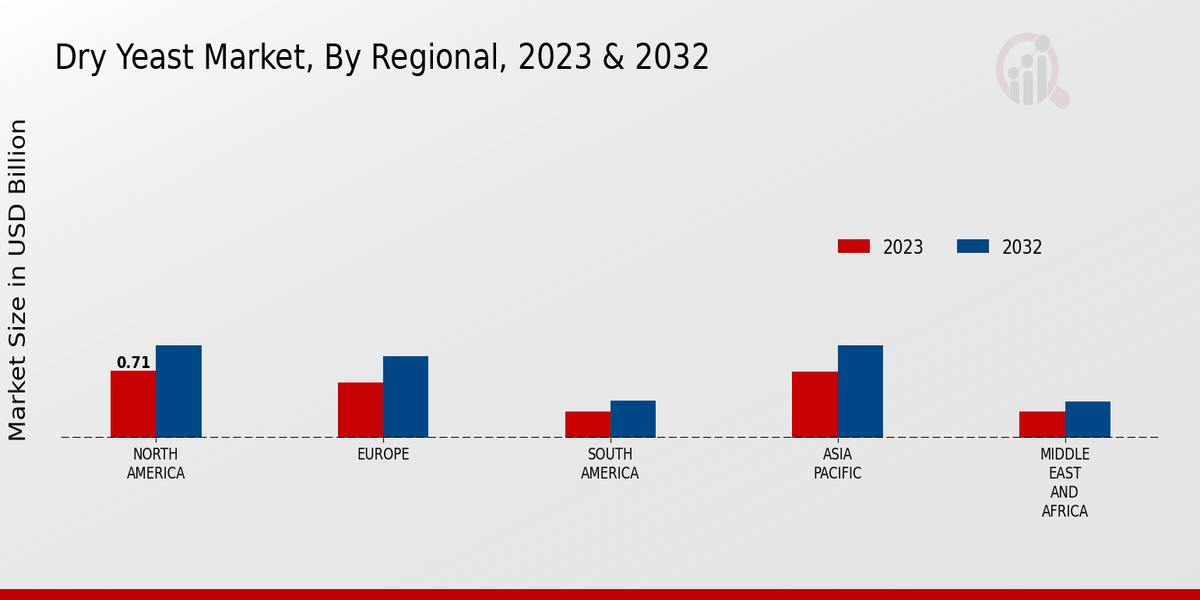 Dry Yeast Market, By Regional, 2023 & 2032

Market Size in USD Billion

2023
2032

0.71

NORTH AMERICA
EUROPE
SOUTH AMERICA
ASIA PACIFIC
MIDDLE EAST AND AFRICA