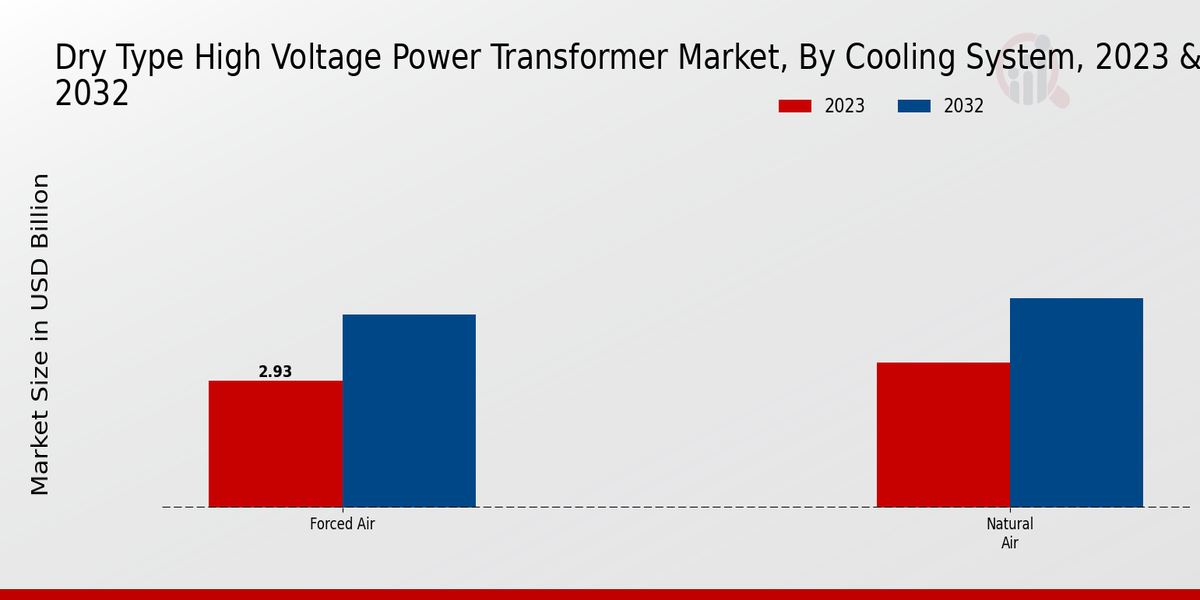 Dry Type High Voltage Power Transformer Market, By Cooling System, 2023 & 2032

2023
2032

Market Size in USD Billion

2.93

Forced Air

Natural Air