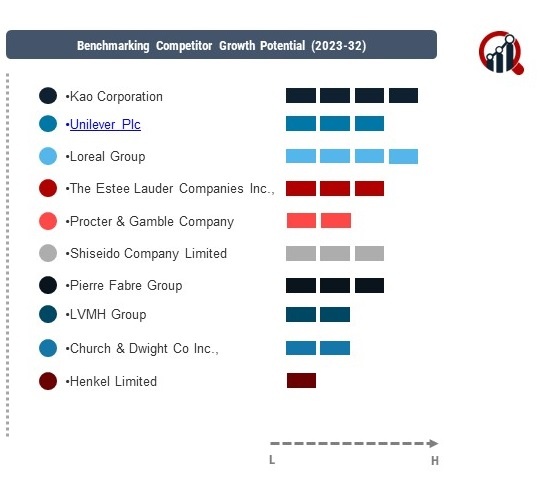 Benchmarking Competitor Growth Potential (2023-32)

•Kao Corporation
•Unilever Plc
•Loreal Group
•The Estee Lauder Companies Inc.,
•Procter & Gamble Company
•Shiseido Company Limited
•Pierre Fabre Group
•LVMH Group
•Church & Dwight Co Inc.,
•Henkel Limited

L
H