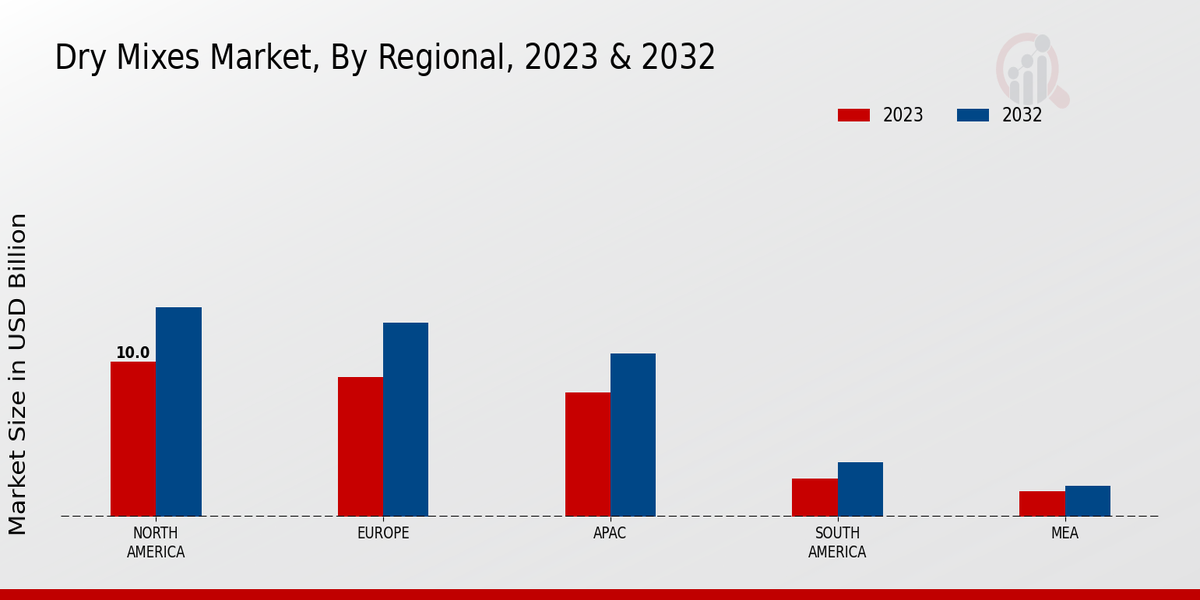 Dry Mixes Market, By Regional, 2023 & 2032

2023
2032

Market Size in USD Billion

10.0

NORTH AMERICA
EUROPE
APAC
SOUTH AMERICA
MEA