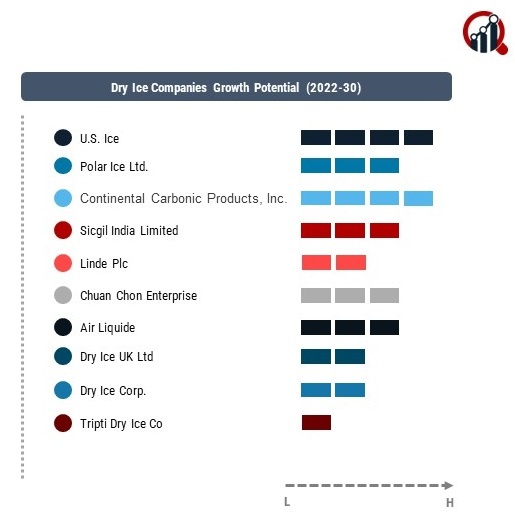 Dry Ice Companies Growth Potential (2022-30)

U.S. Ice

Polar Ice Ltd.

Continental Carbonic Products, Inc.

Sicgil India Limited

Linde Plc

Chuan Chon Enterprise

Air Liquide

Dry Ice UK Ltd

Dry Ice Corp.

Tripti Dry Ice Co

L

H