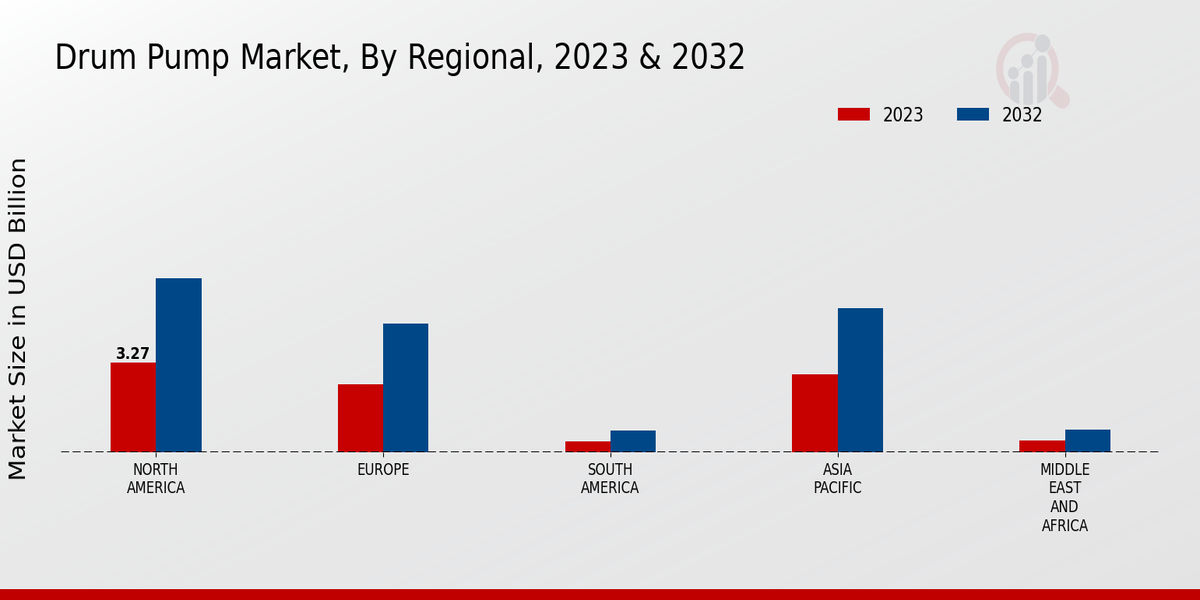 Drum Pump Market, By Regional, 2023 & 2032

2023
2032

Market Size in USD Billion

3.27

NORTH AMERICA
EUROPE
SOUTH AMERICA
ASIA PACIFIC
MIDDLE EAST AND AFRICA