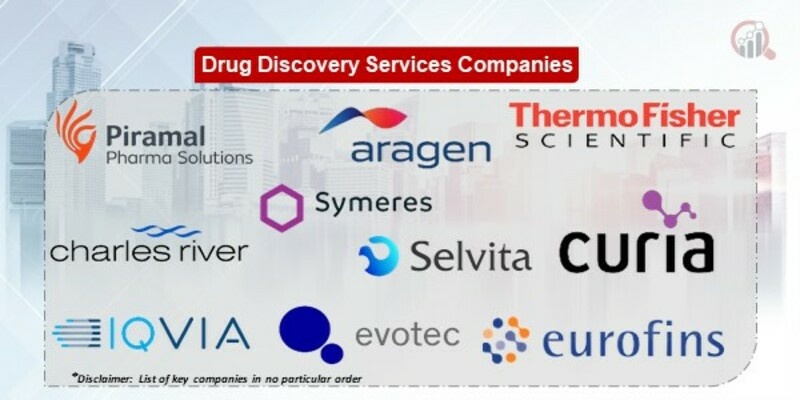 Drug Discovery Services Companies

Piramal
Pharma Solutions

aragen

ThermoFisher
SCIENTIFIC

Symeres

charles river

Selvita

curia

IQVIA

evotec

eurofins

*Disclaimer: List of key companies in no particular order