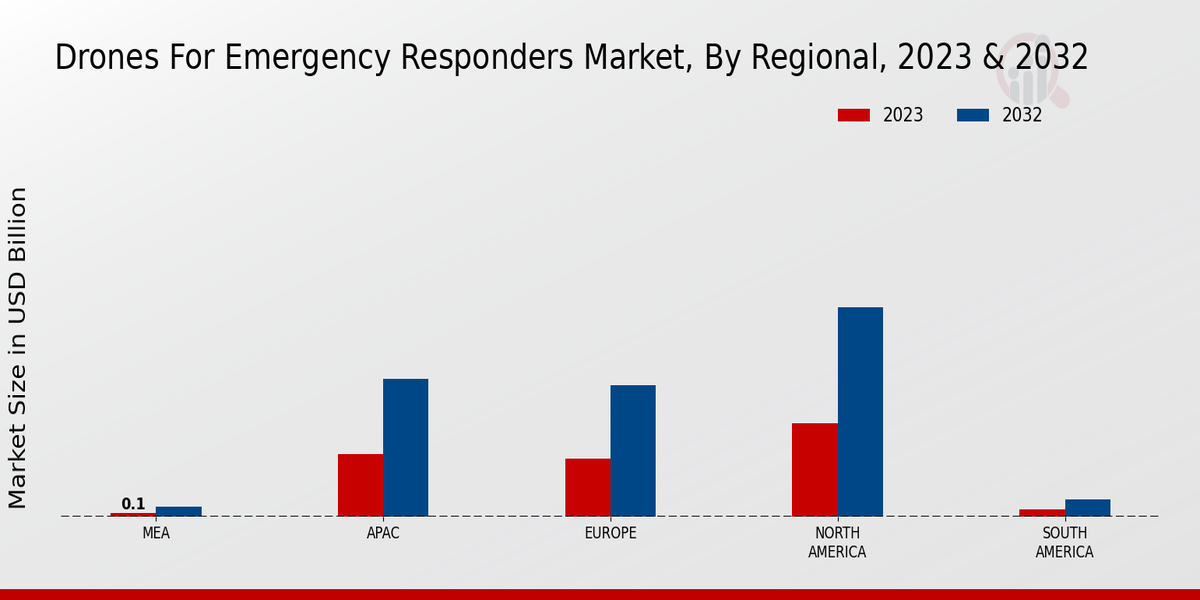 Drones For Emergency Responders Market, By Regional, 2023 & 2032

2023
2032

Market Size in USD Billion

0.1

MEA
APAC
EUROPE
NORTH AMERICA
SOUTH AMERICA