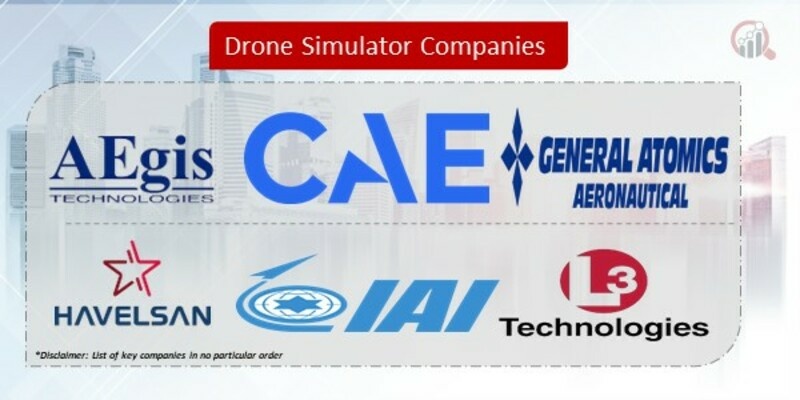 Drone Simulator Companies

AEgis TECHNOLOGIES

CAE

GENERAL ATOMICS AERONAUTICAL

HAVELSAN

IAI

L3 Technologies

*Disclaimer: List of key companies in no particular order